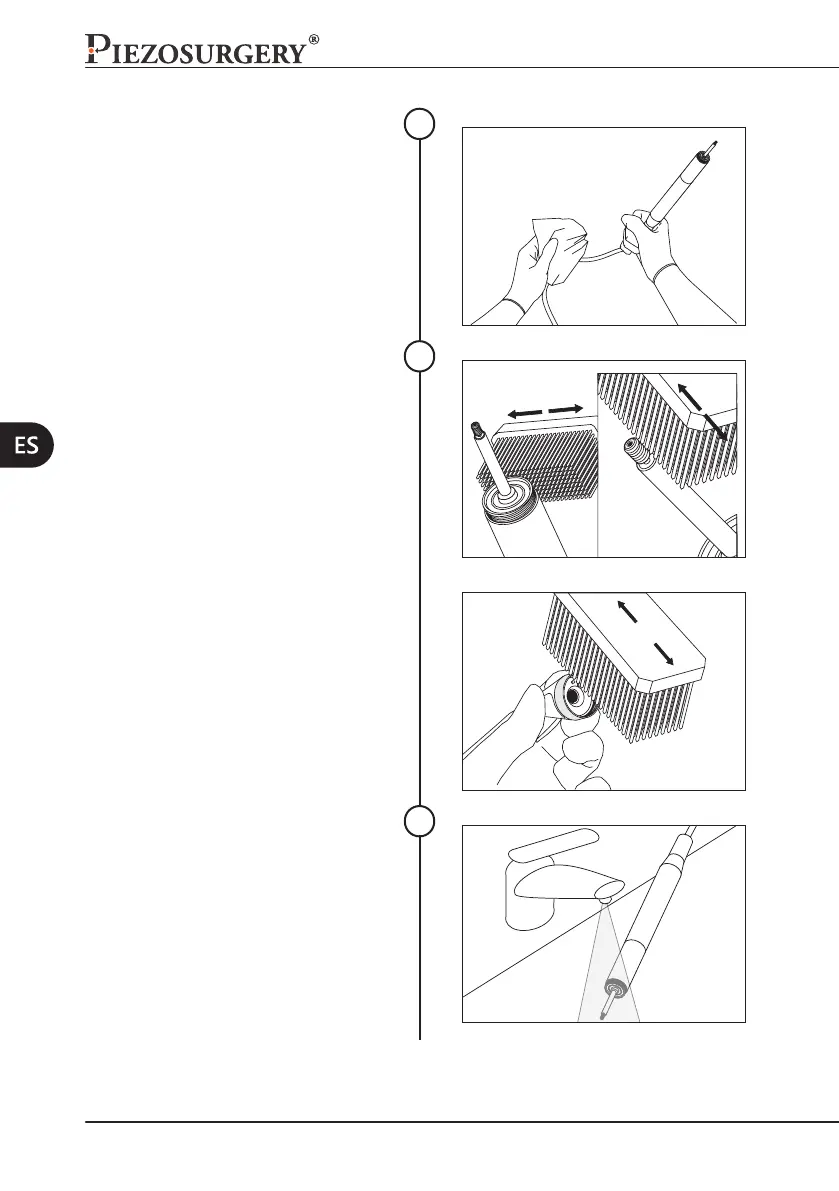 PIEZOSURGERY®

ES