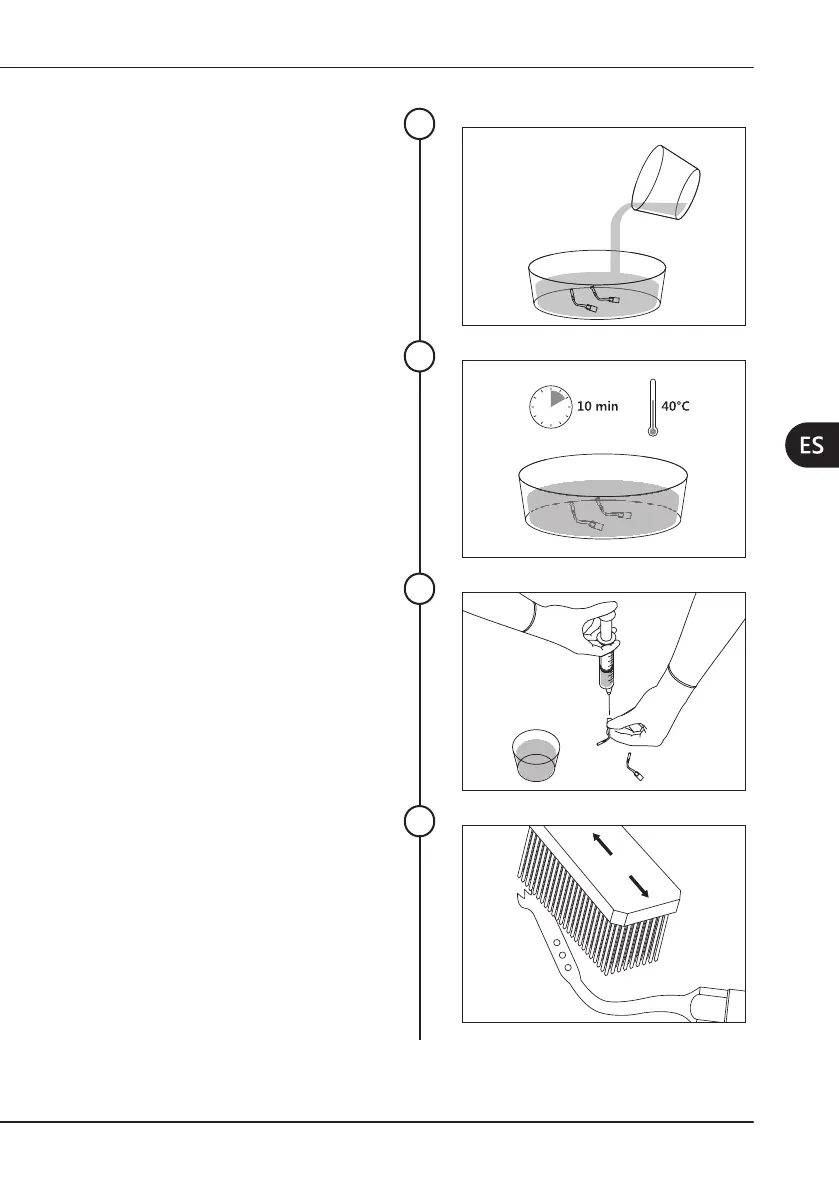 10 min

40°C

ES