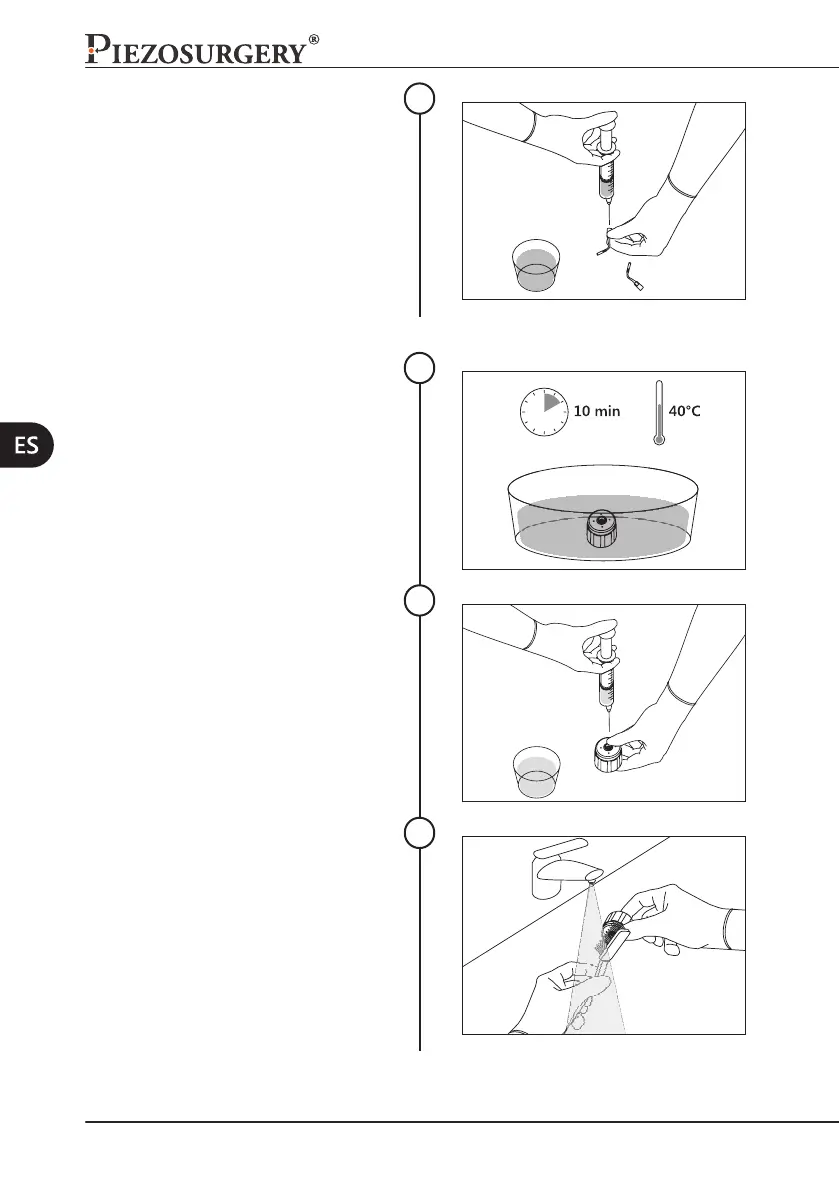 PIEZOSURGERY®

ES

10 min

40°C