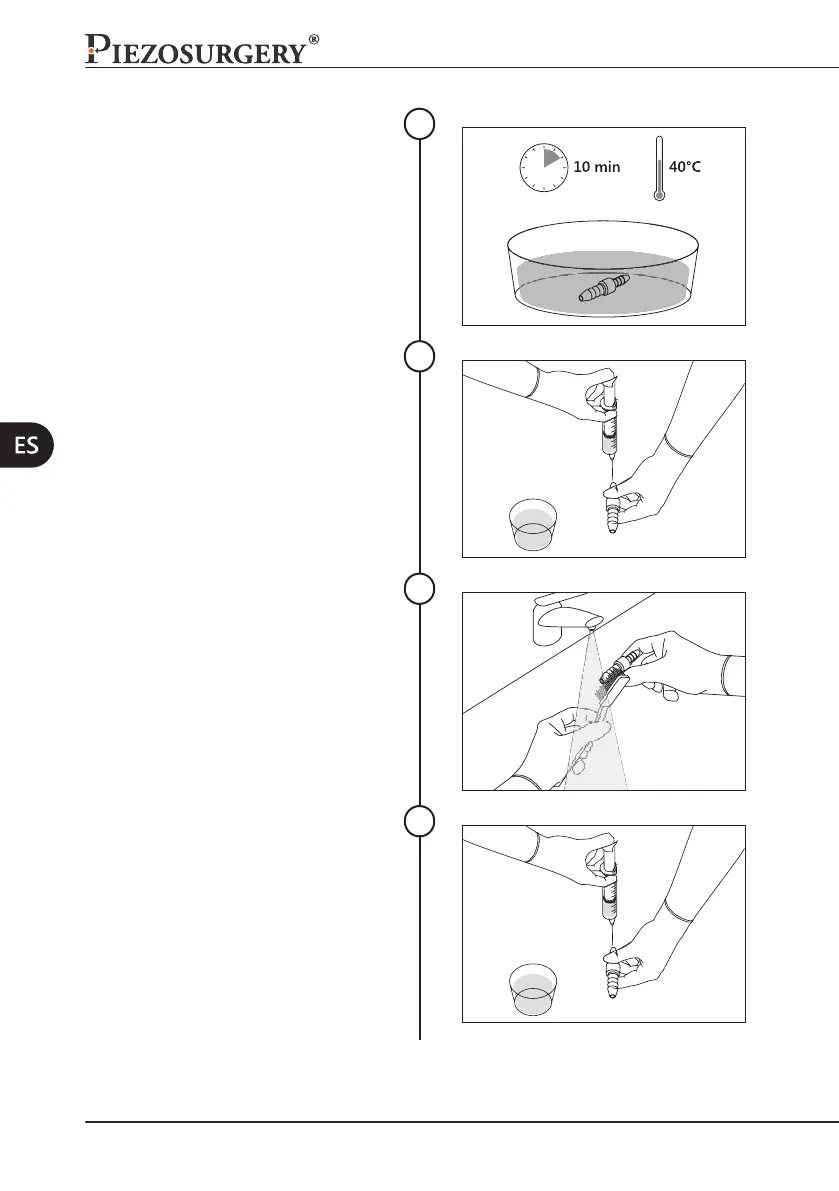 PIEZOSURGERY®

ES

10 min

40°C