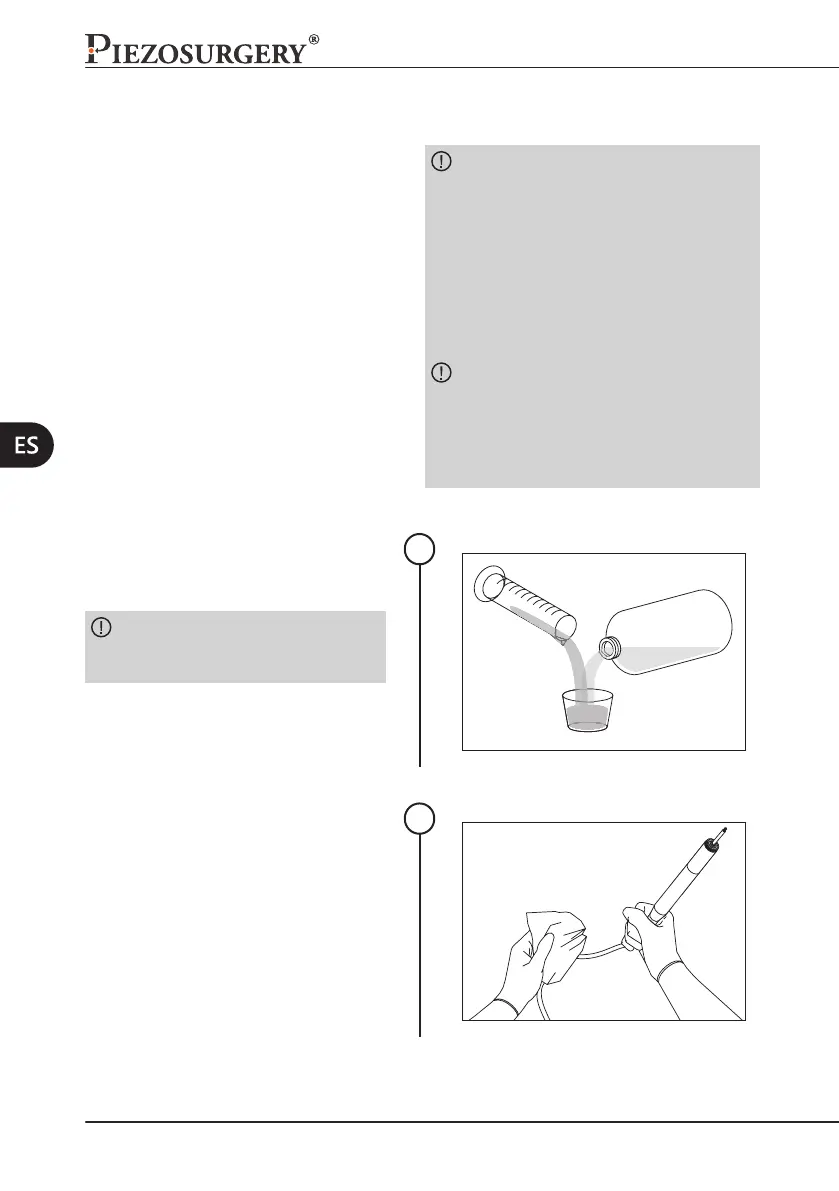 PIEZOSURGERY®

ES