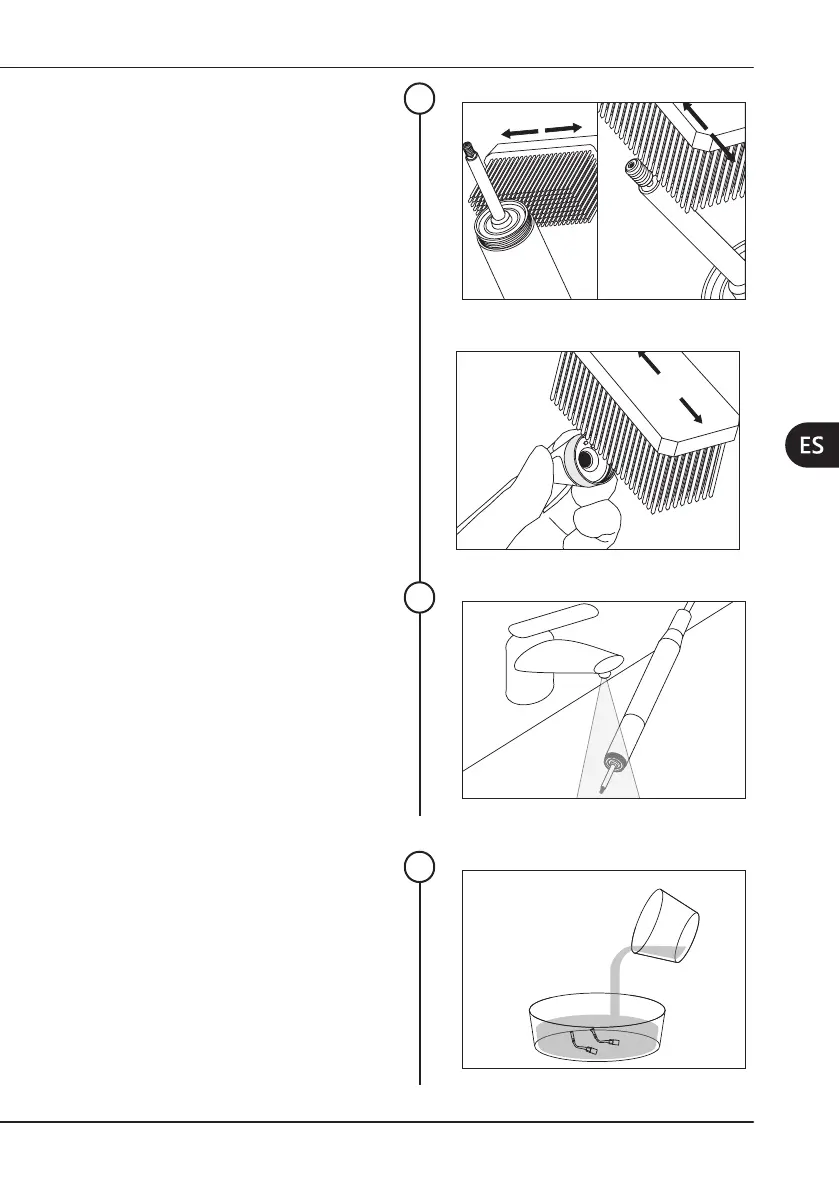 ES