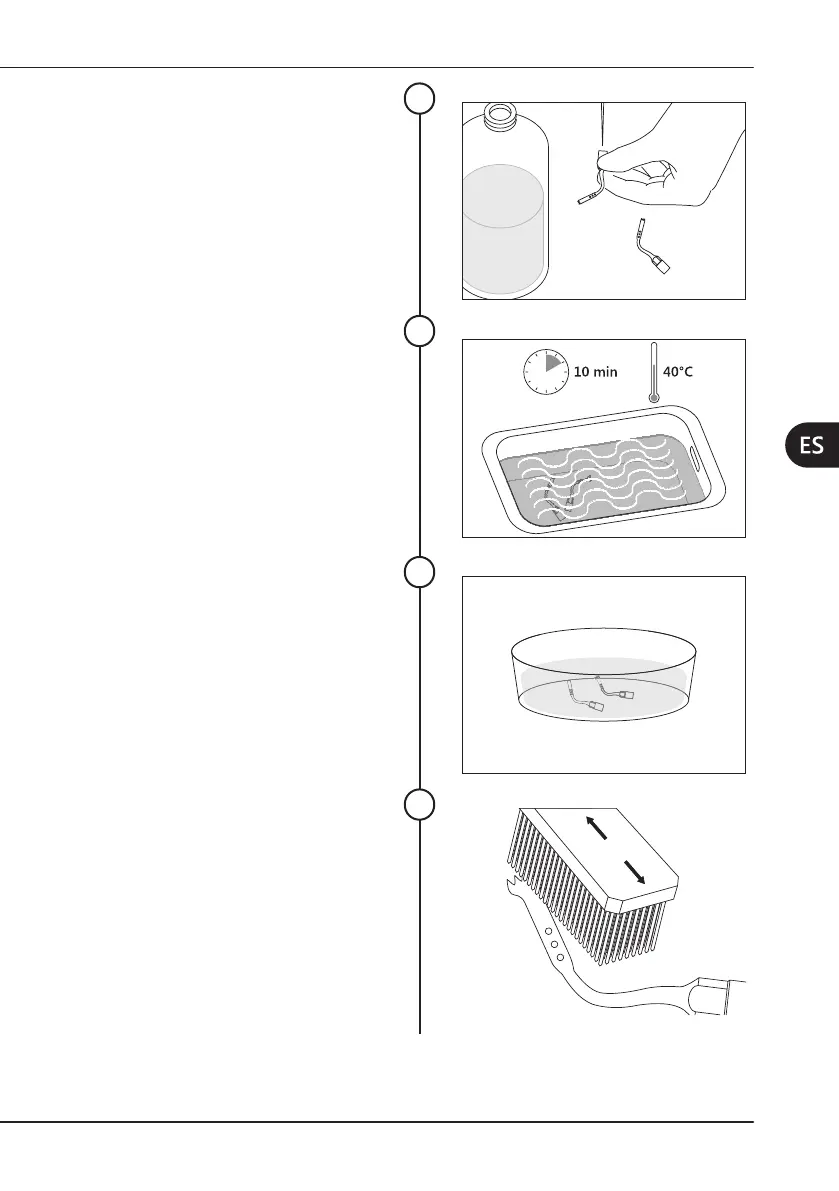 10 min

40°C

ES