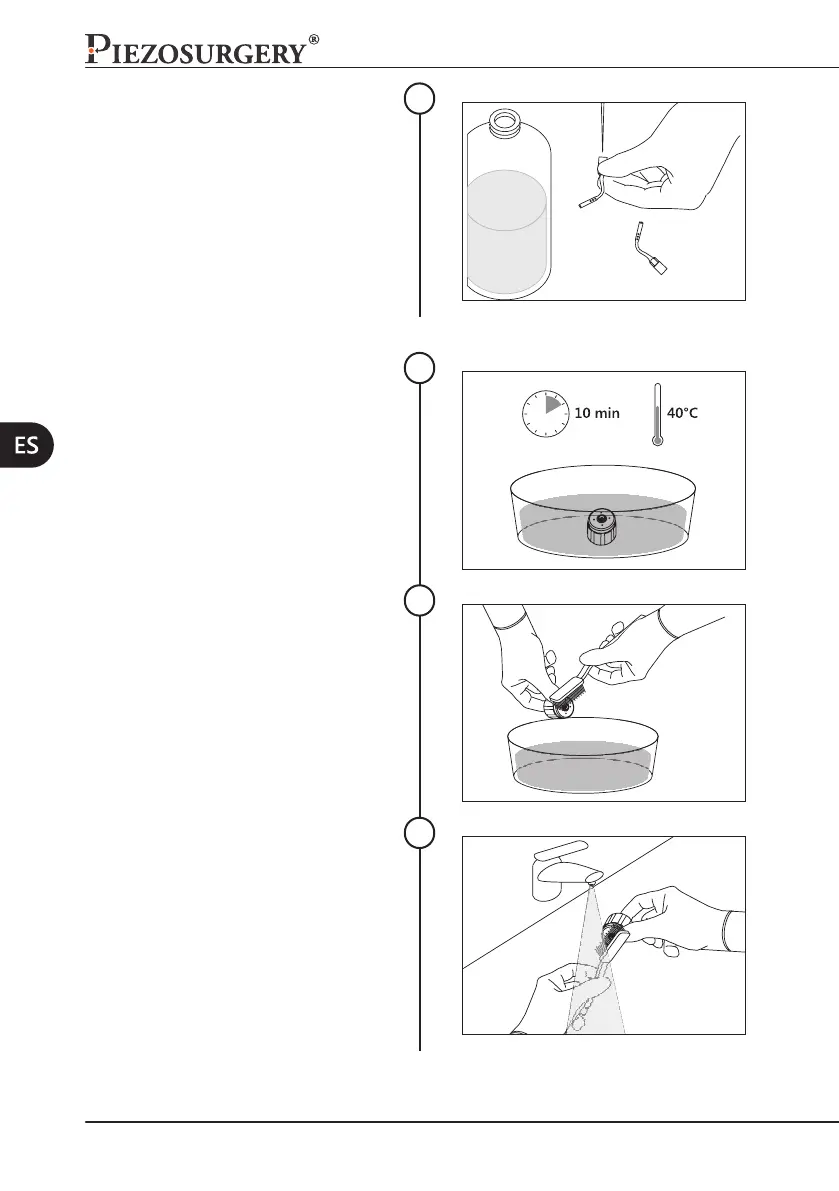 PIEZOSURGERY®

ES

10 min

40°C