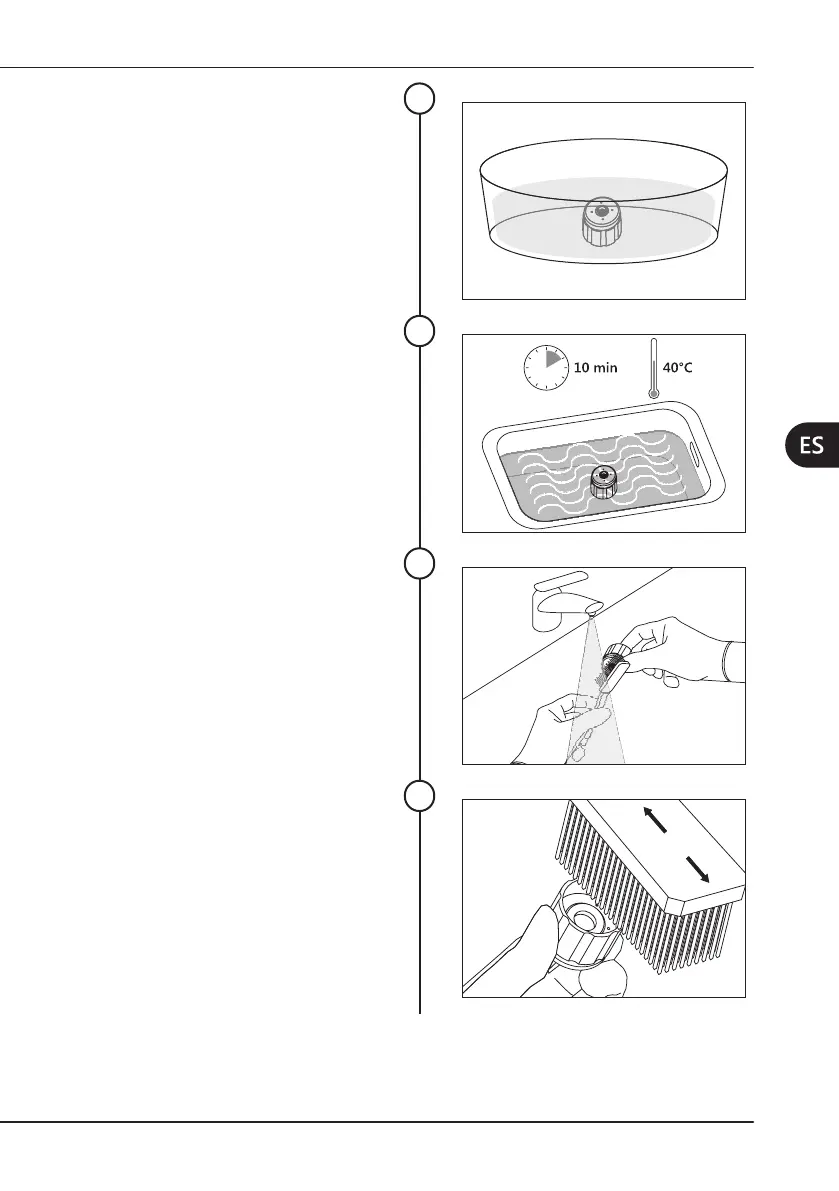 10 min
40°C

ES