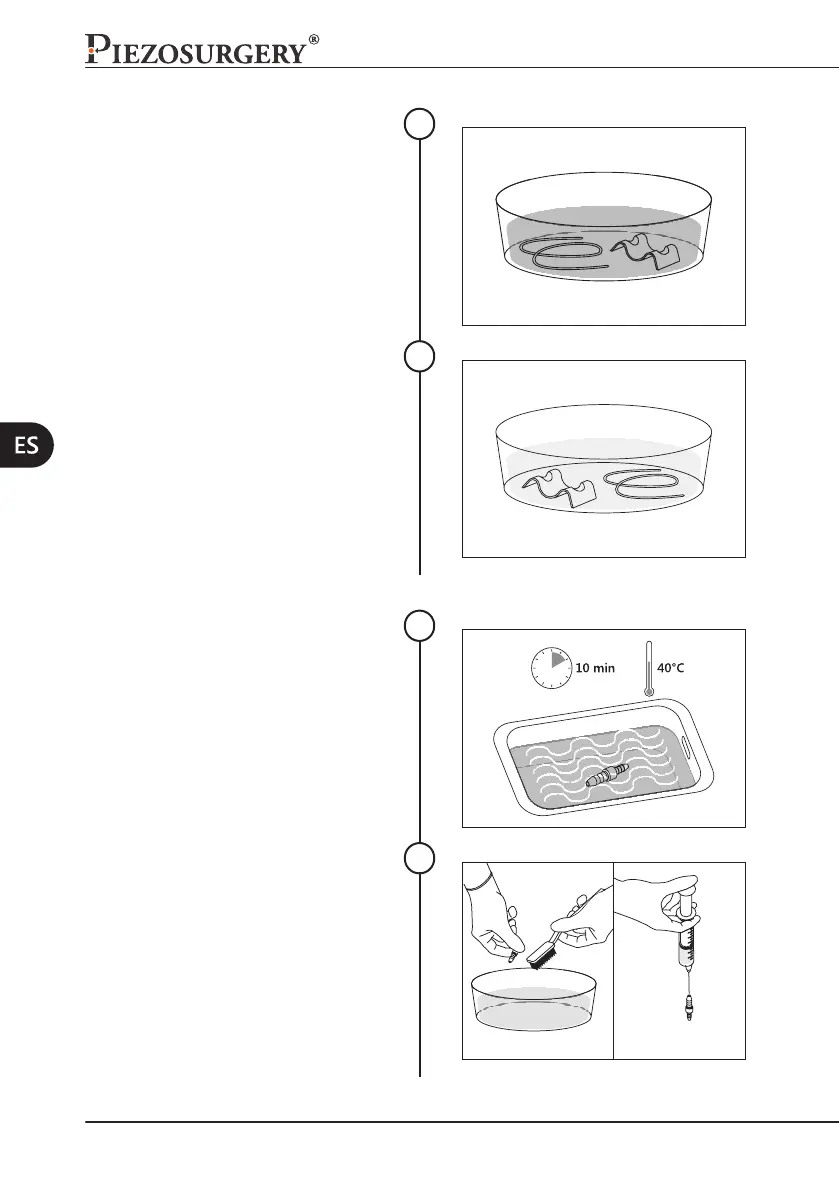 PIEZOSURGERY®

ES

10 min

40°C