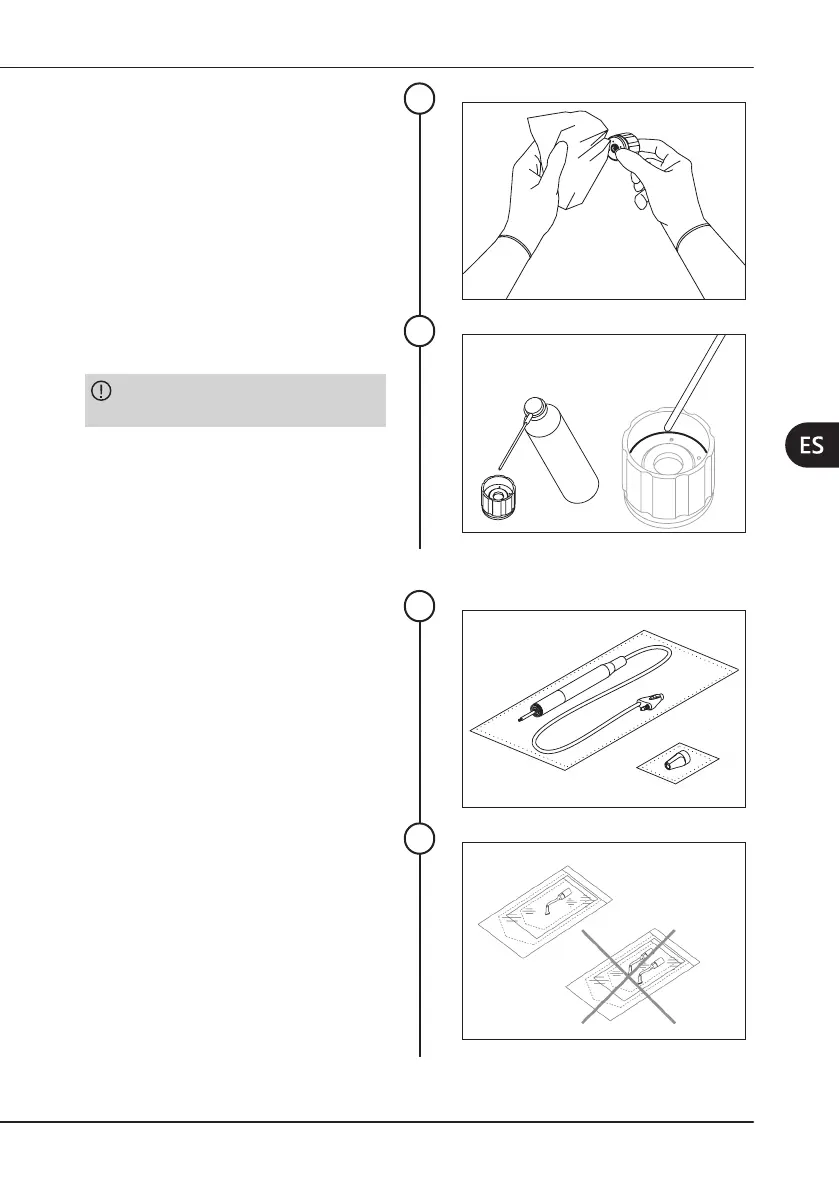 ES