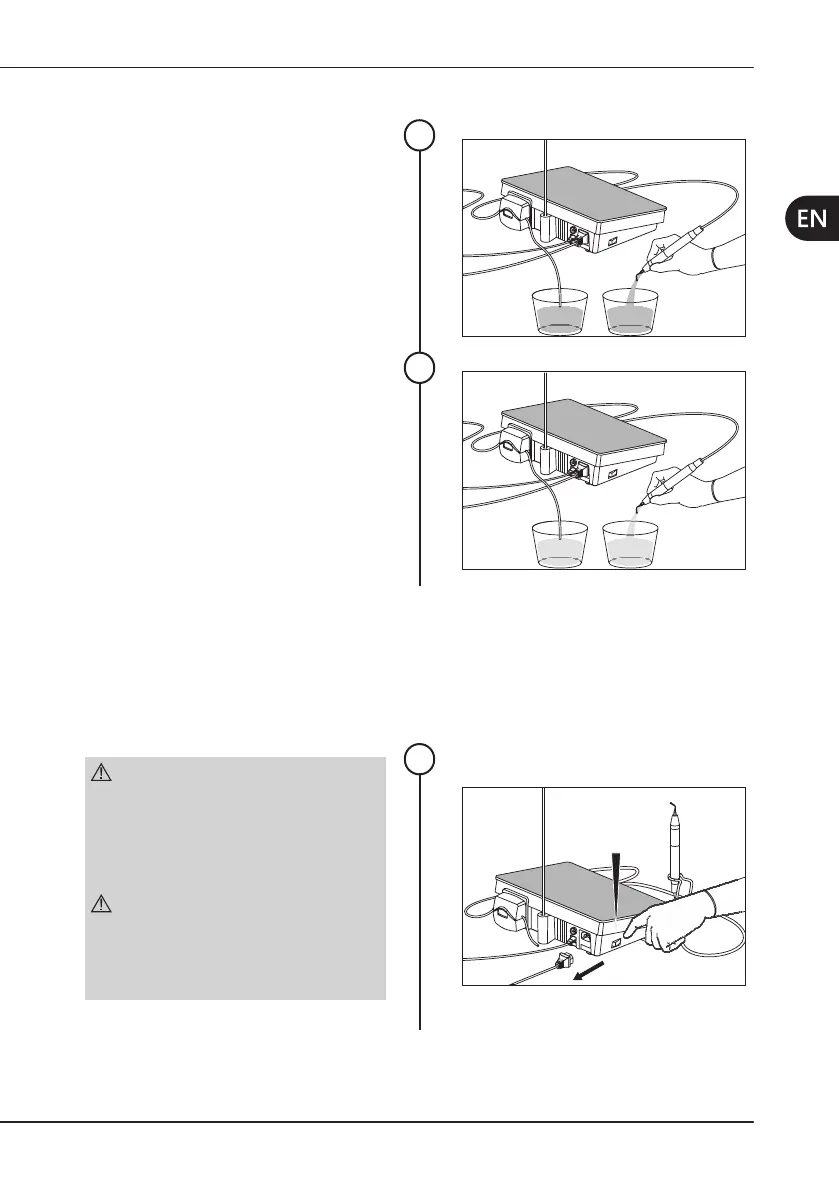 EN