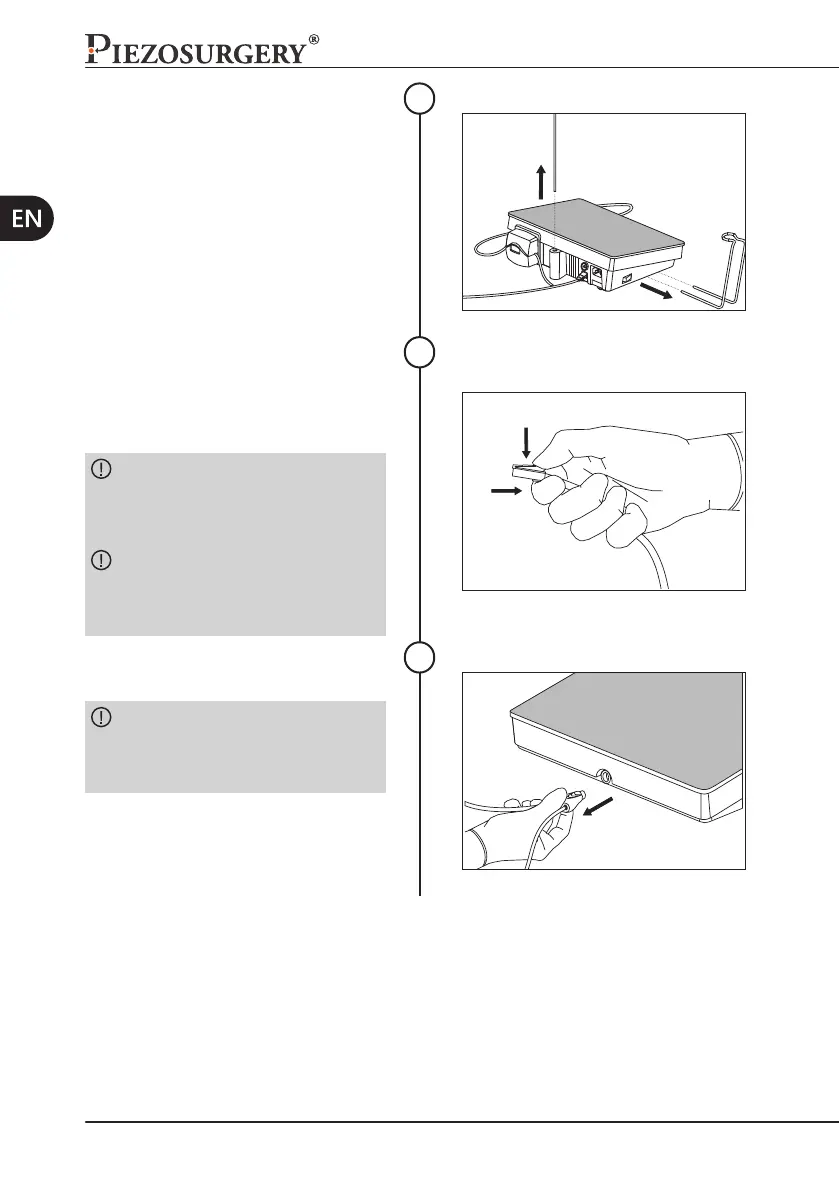 PIEZOSURGERY®

EN