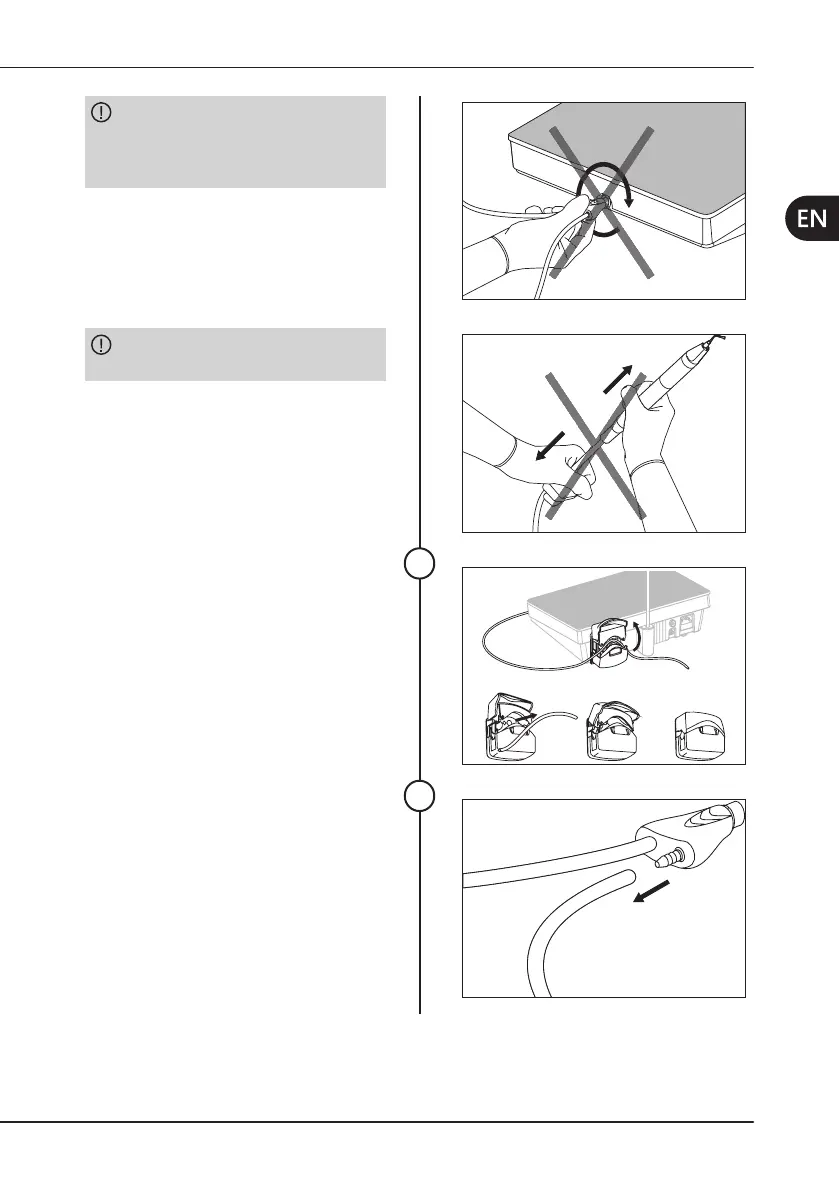 EN