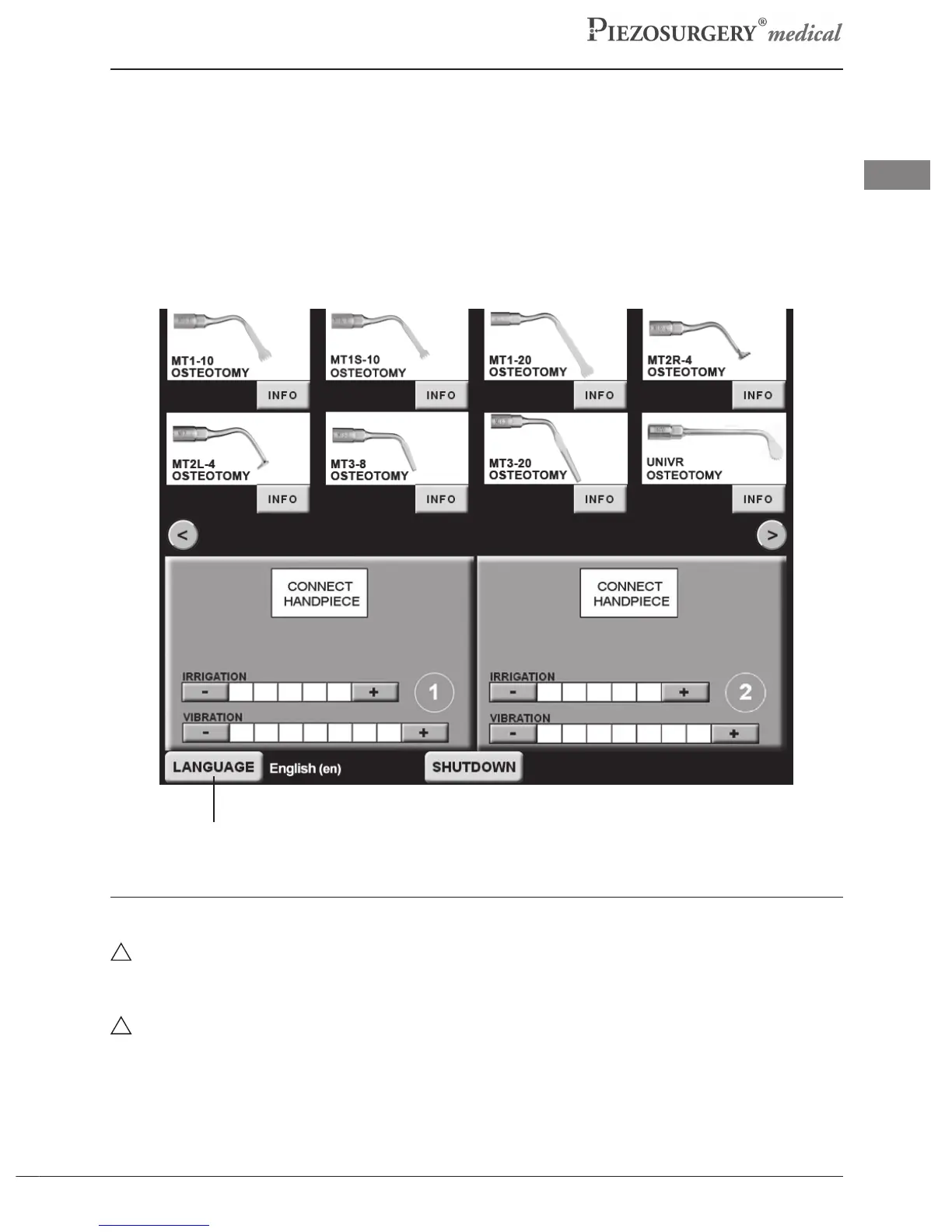 PIEZOSURGERY® medical

MT1-10 OSTEOTOMY

INFO

MT1S-10 OSTEOTOMY

INFO

MT1-20 OSTEOTOMY

INFO

MT2R-4 OSTEOTOMY

INFO

MT2L-4 OSTEOTOMY

INFO

MT3-8 OSTEOTOMY

INFO

MT3-20 OSTEOTOMY

INFO

UNIVR OSTEOTOMY

INFO

<

>

CONNECT HANDPIECE

IRRIGATION

- +

1

VIBRATION

- +

CONNECT HANDPIECE

IRRIGATION

- +

2

VIBRATION

- +

LANGUAGE English (en)

SHUTDOWN