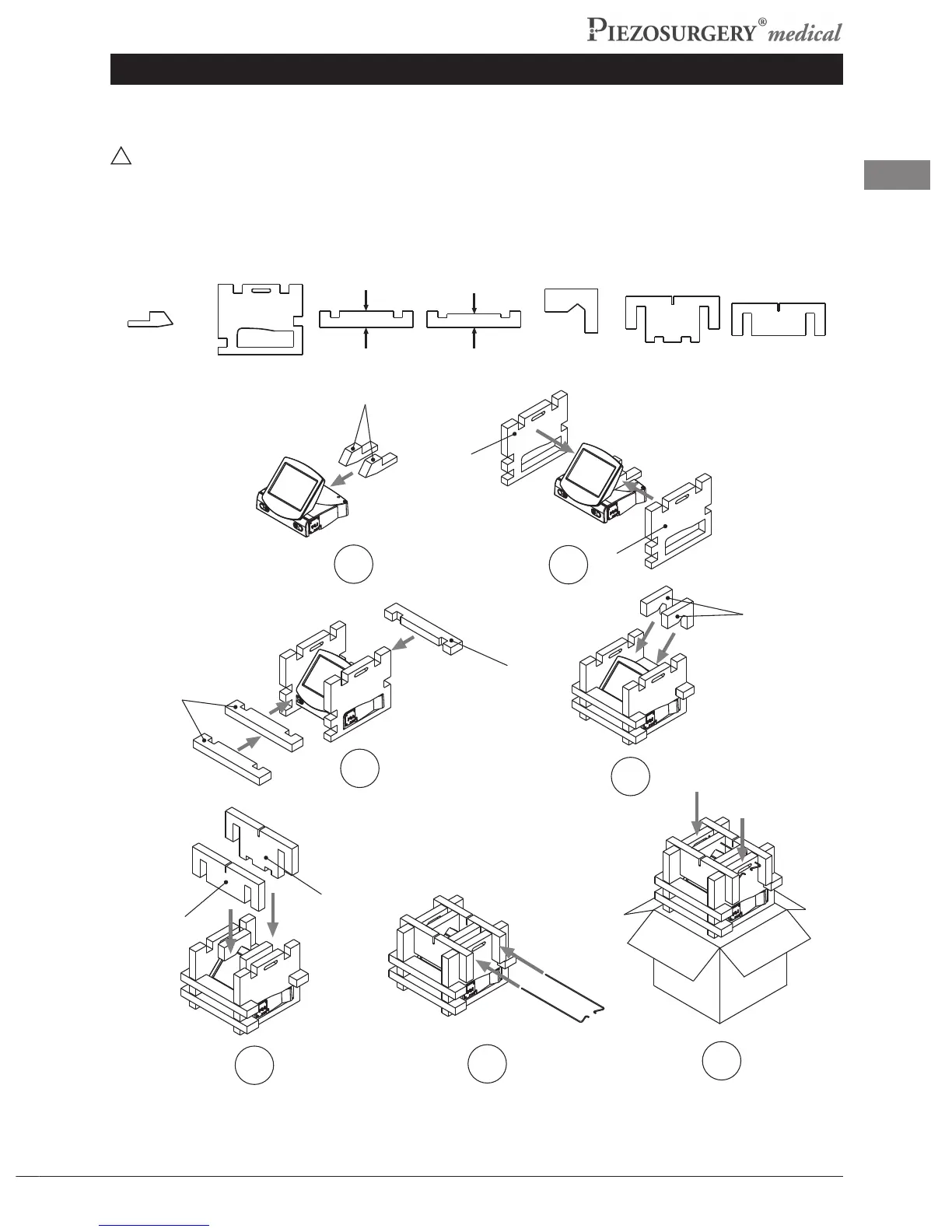 PIEZOSURGERY® medical