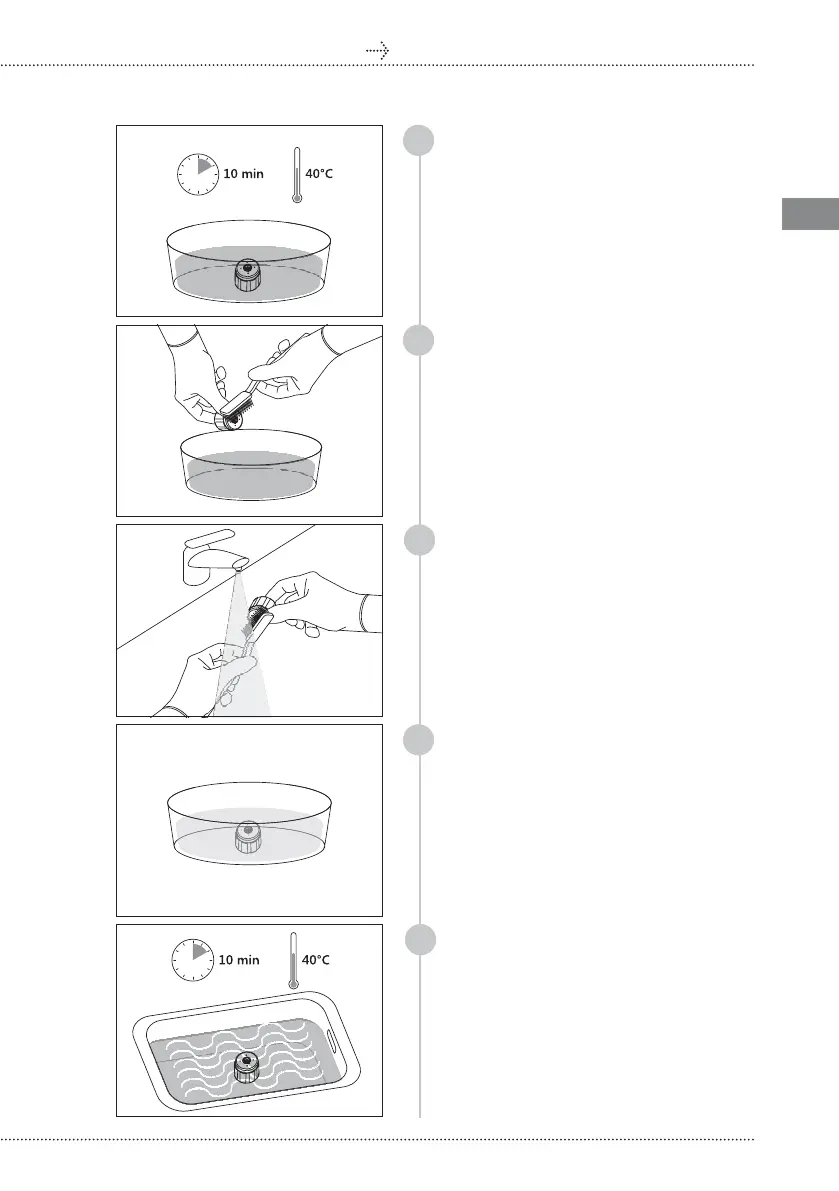 10 min
40°C

10 min
40°C