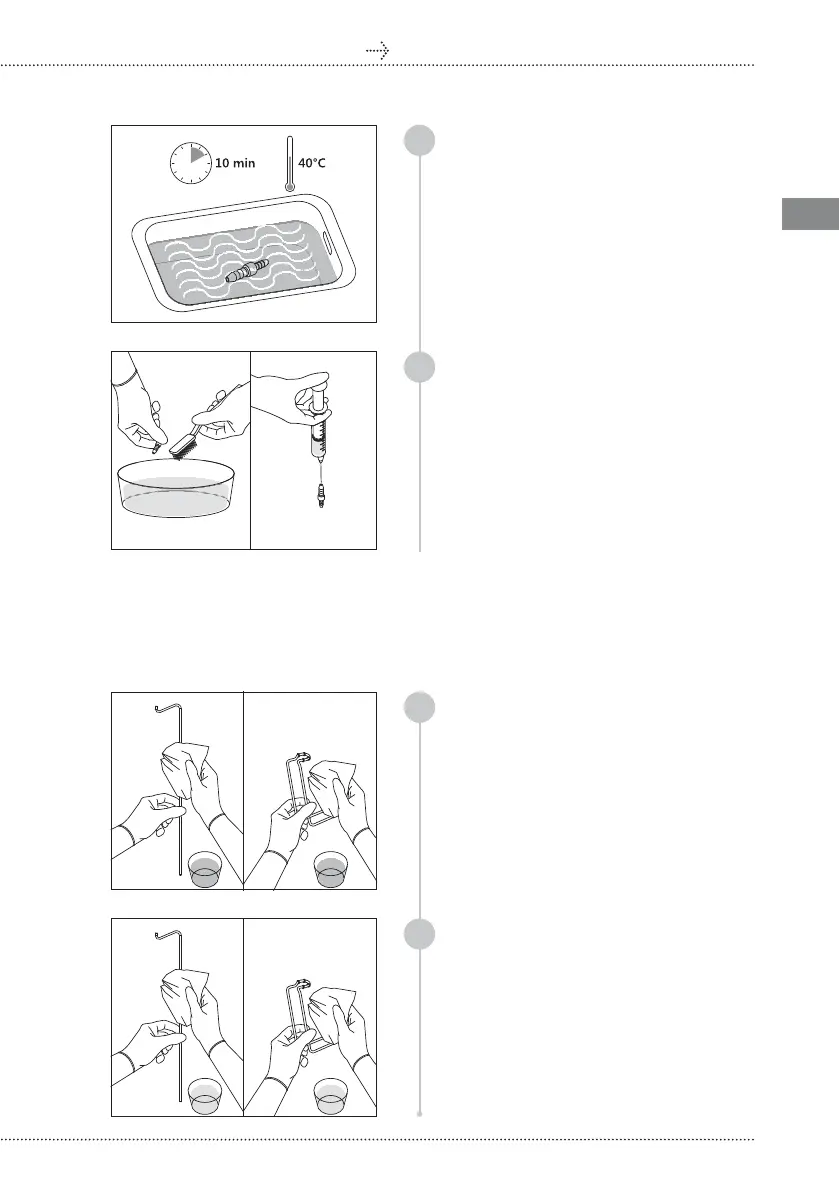 10 min

40°C