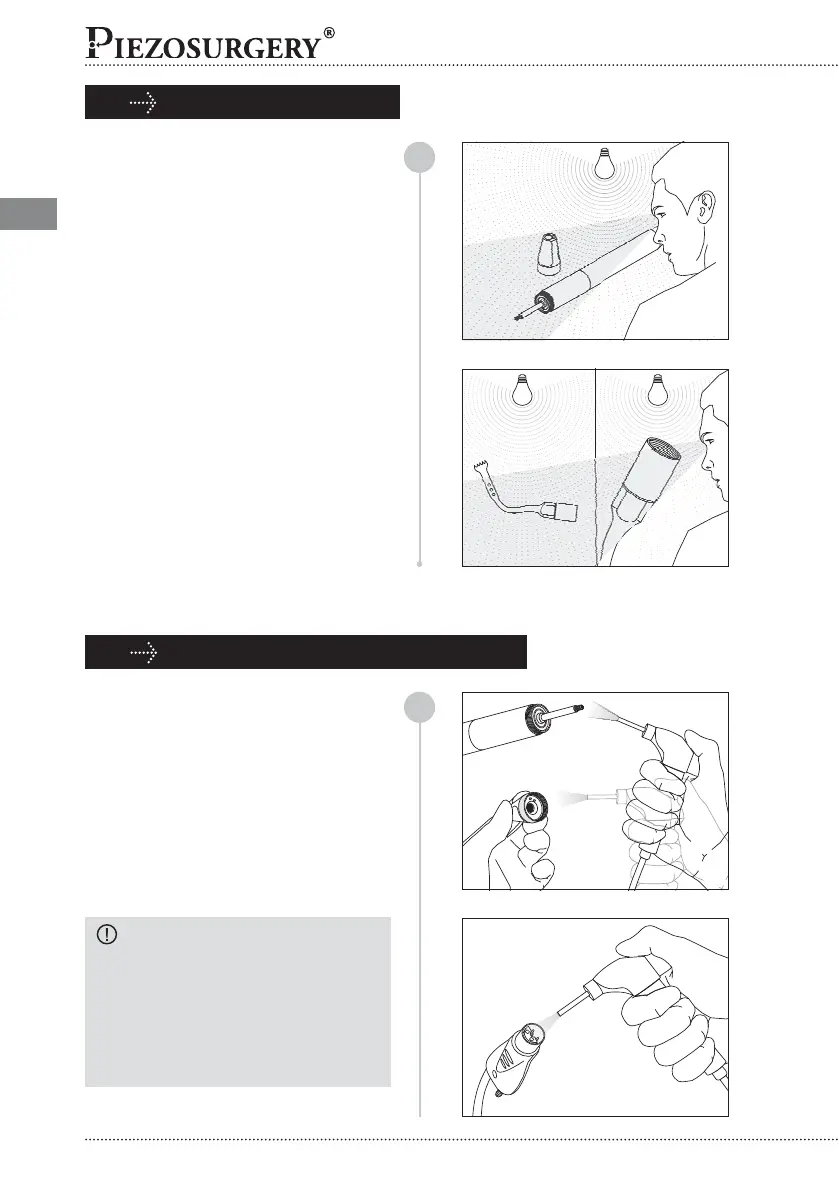 PIEZOSURGERY®