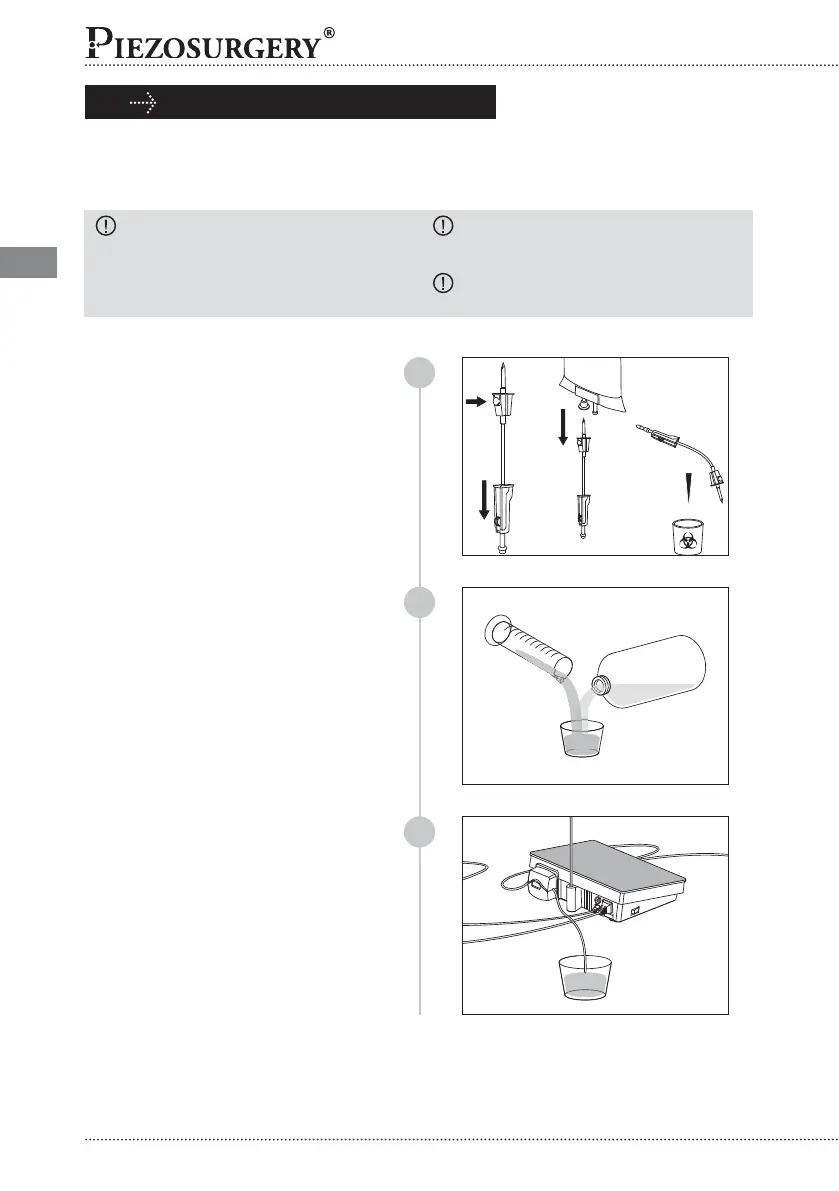 PIEZOSURGERY®