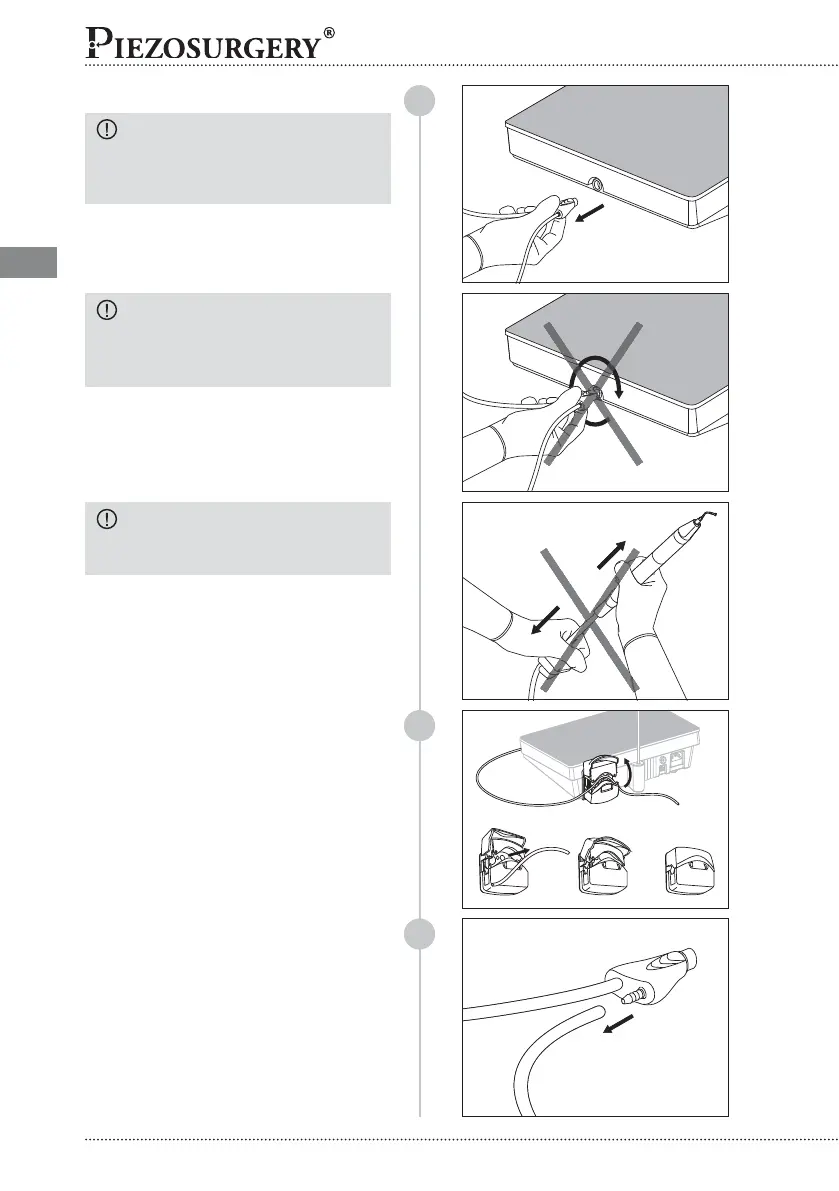 PIEZOSURGERY®