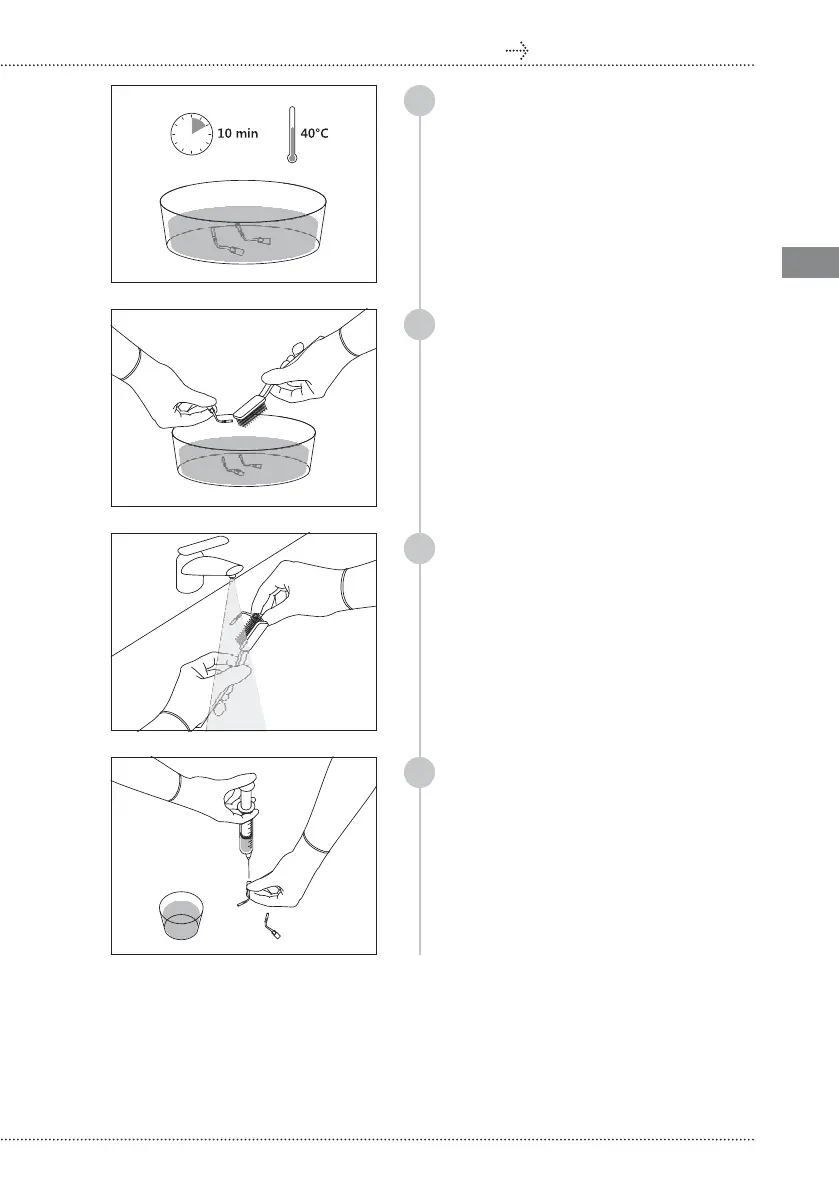 10 min 40°C