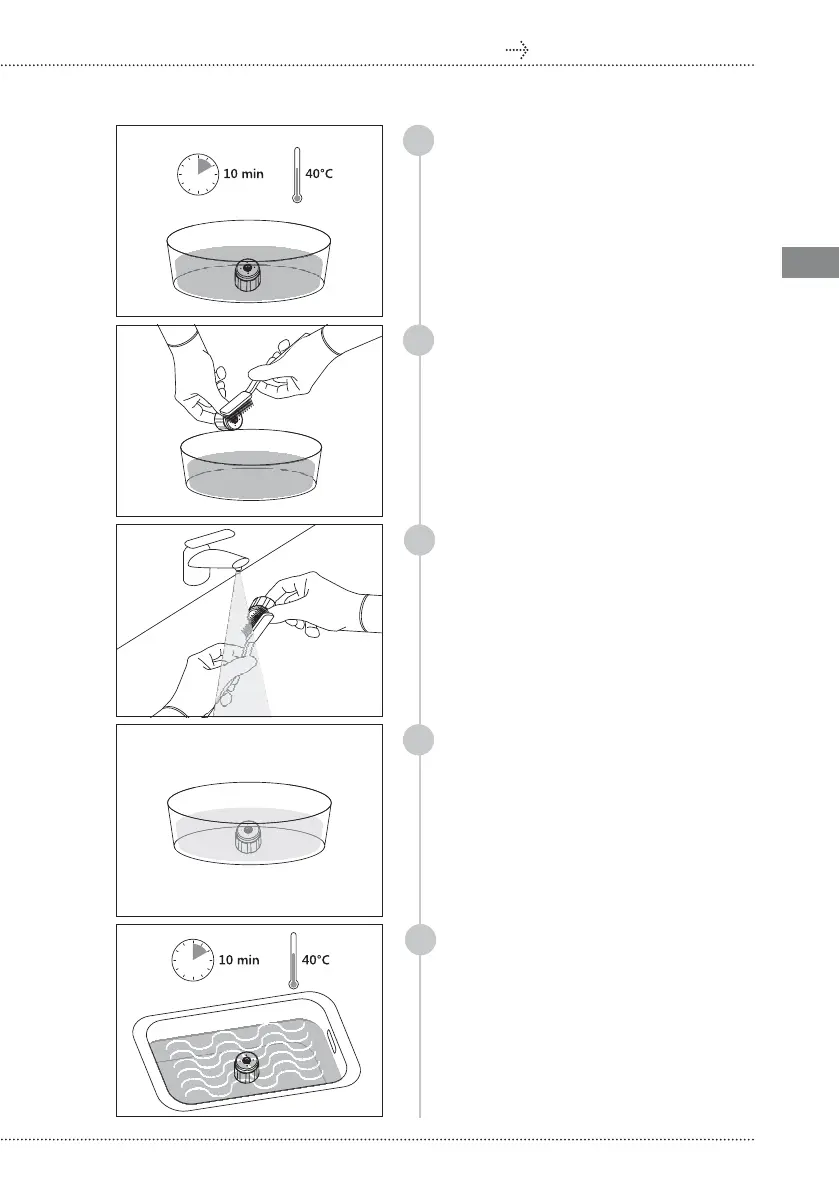 10 min 40°C

10 min 40°C