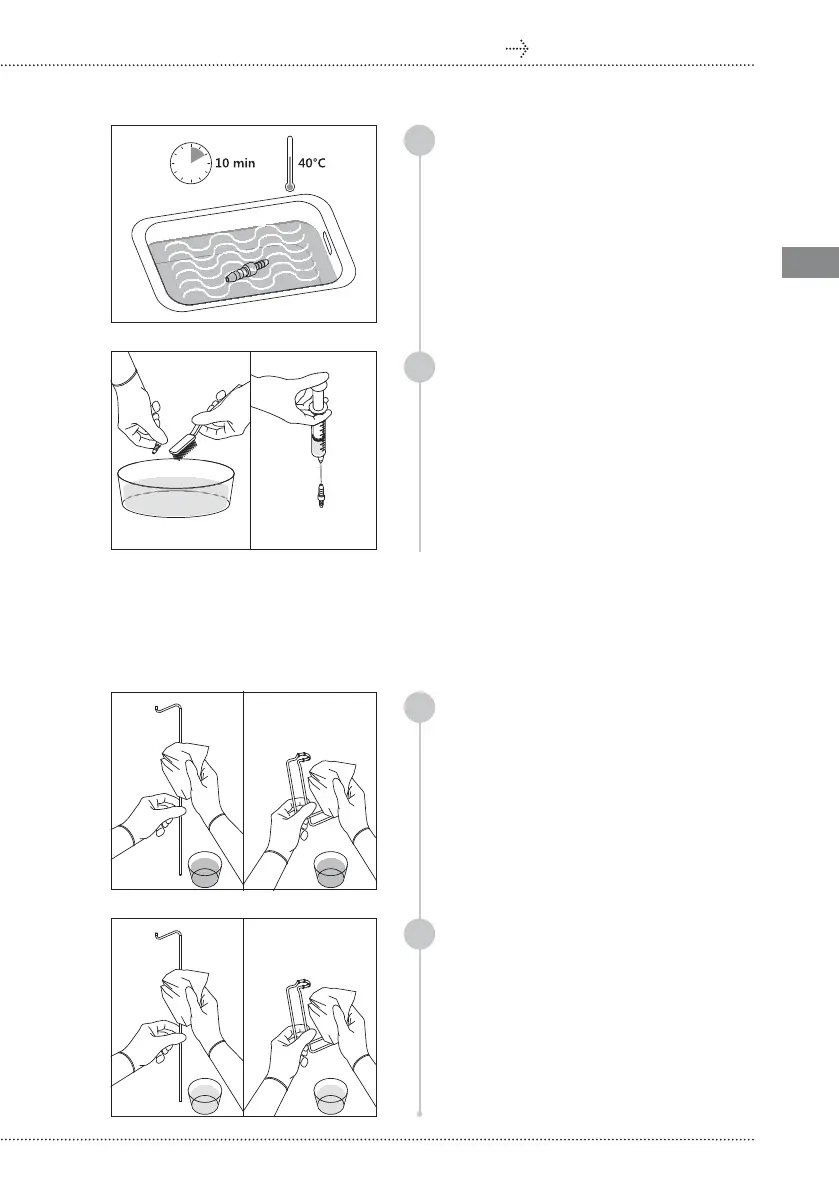 10 min

40°C