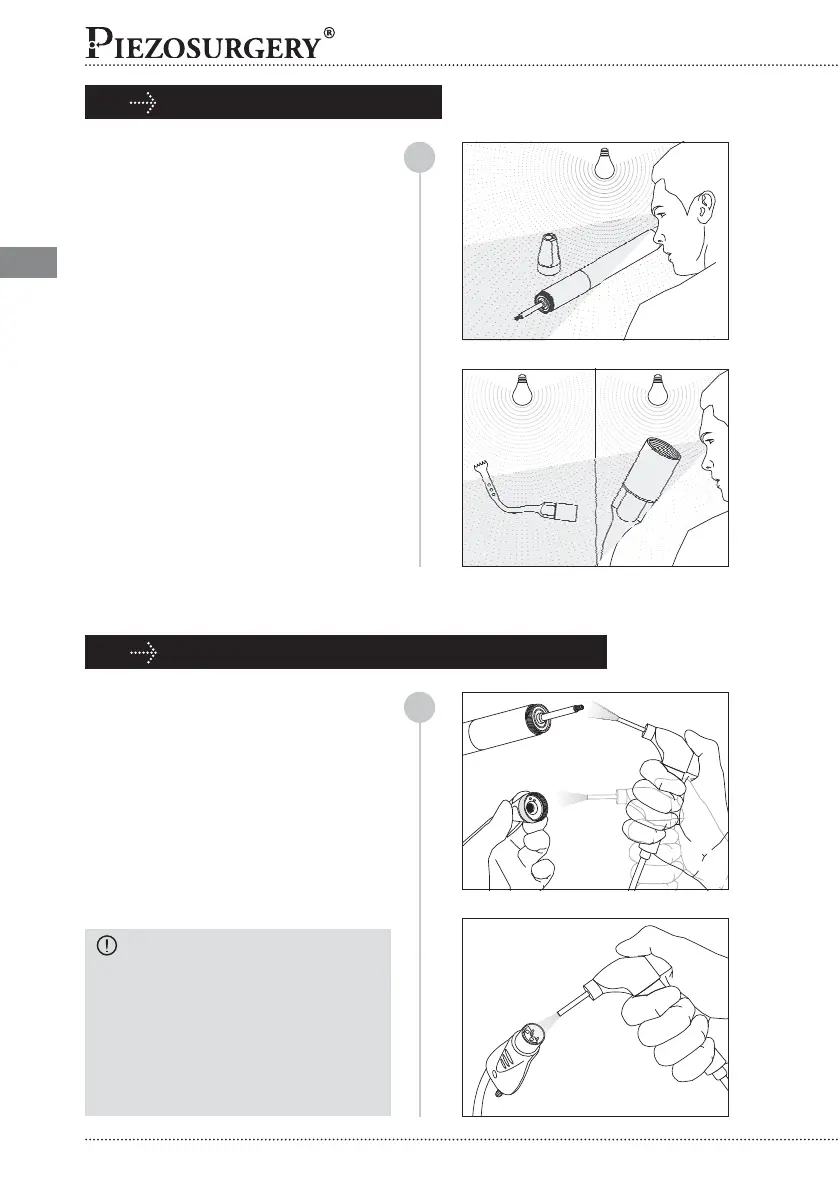 PIEZOSURGERY®