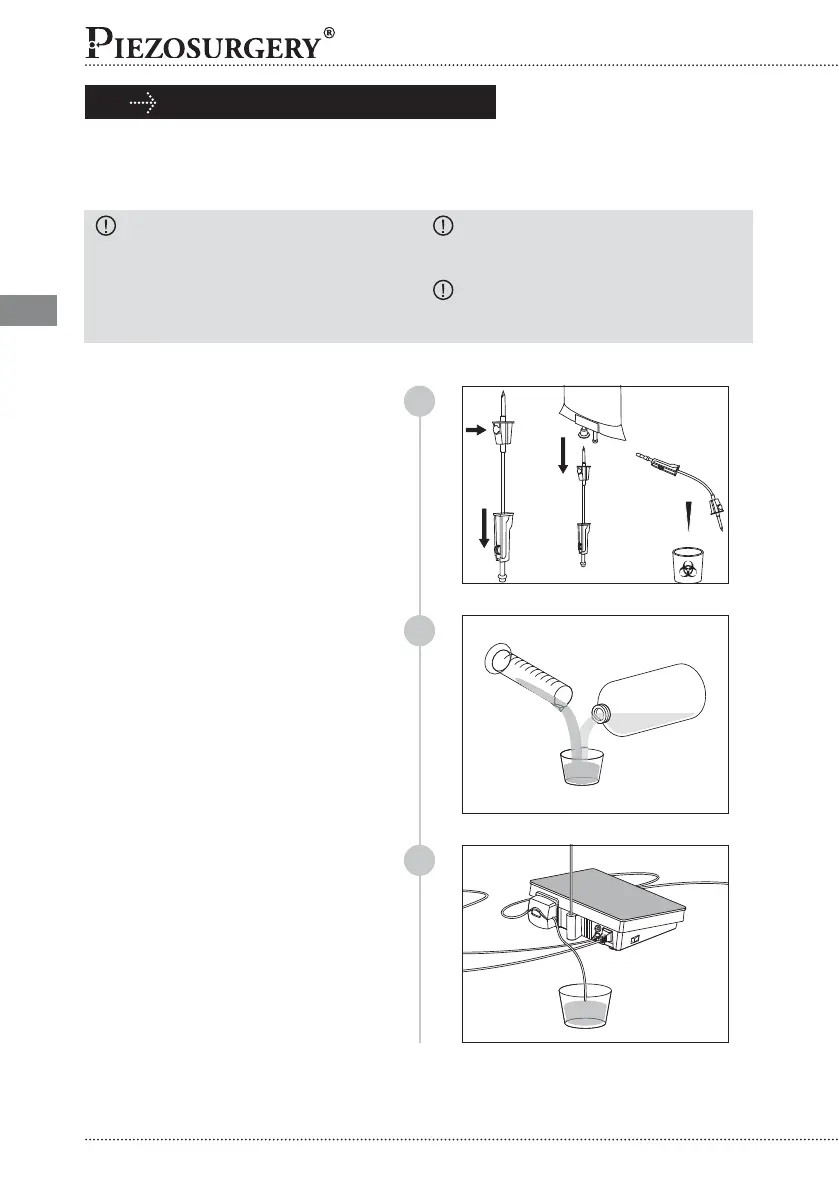 PIEZOSURGERY®