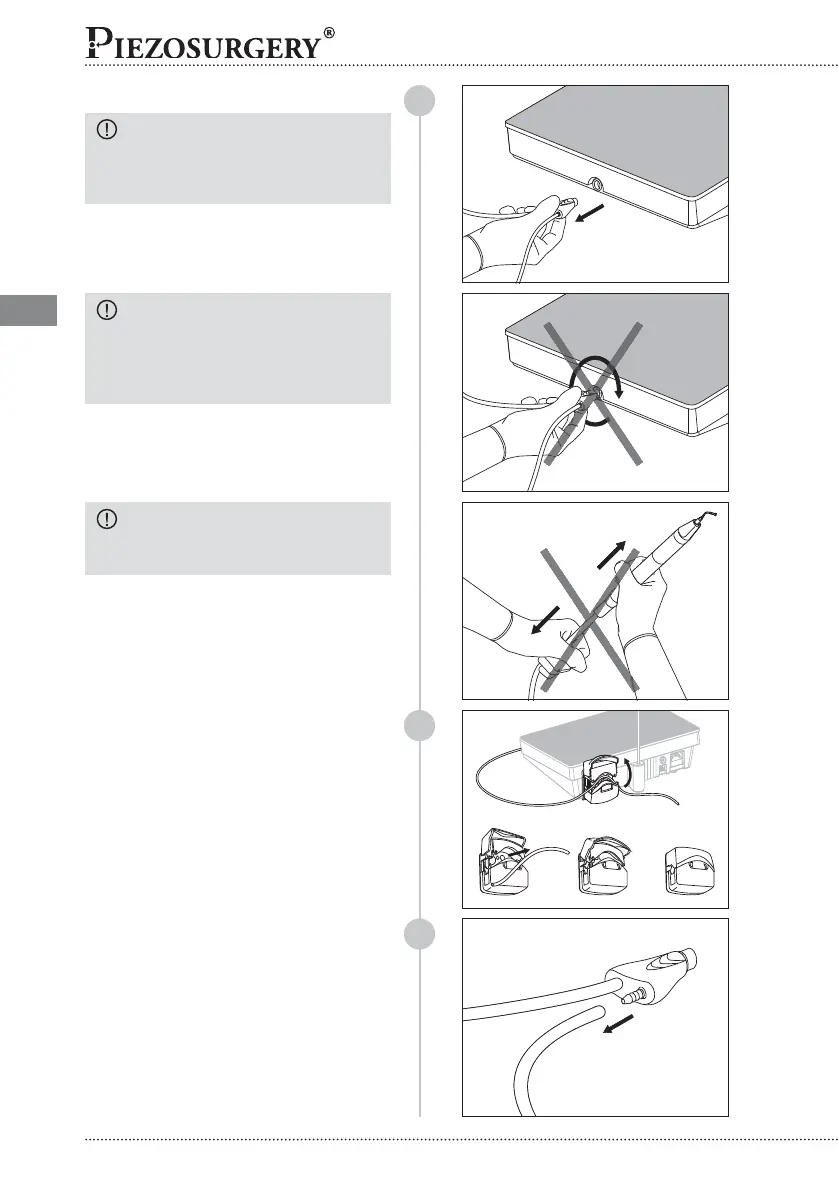 PIEZOSURGERY®