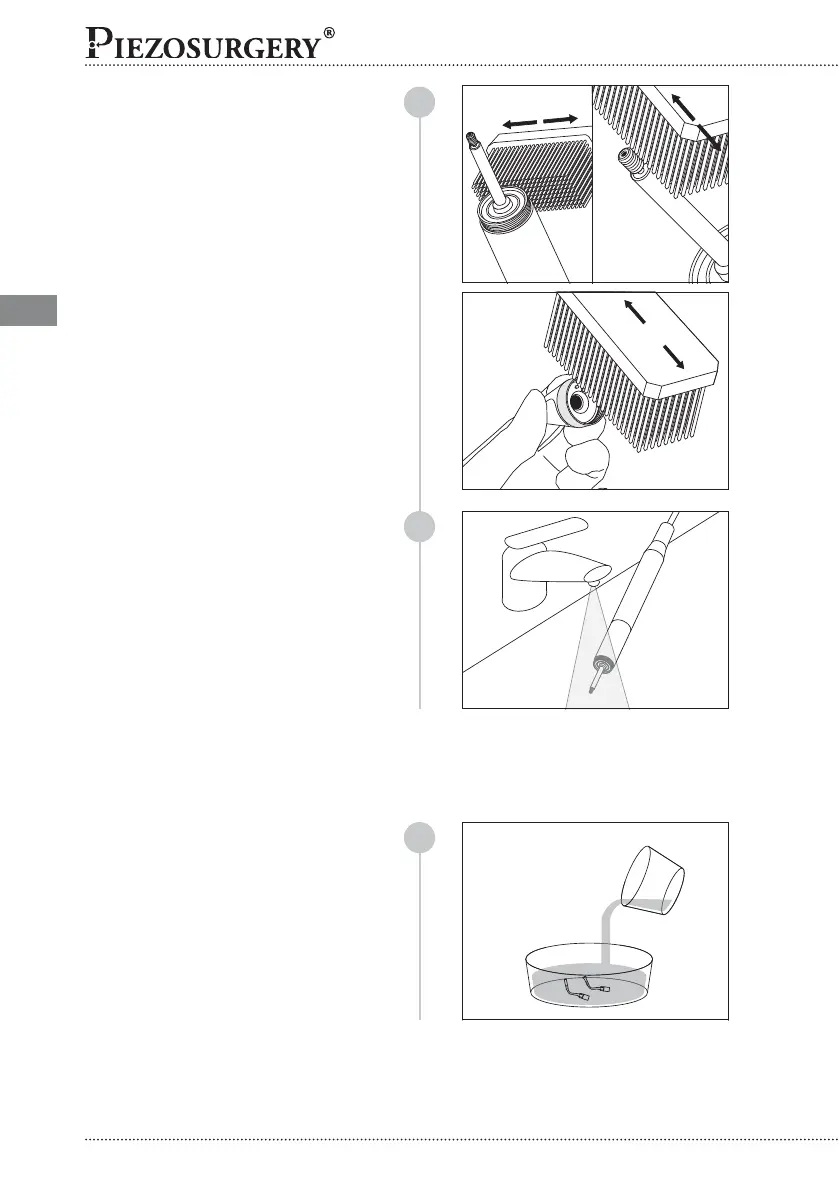 PIEZOSURGERY®