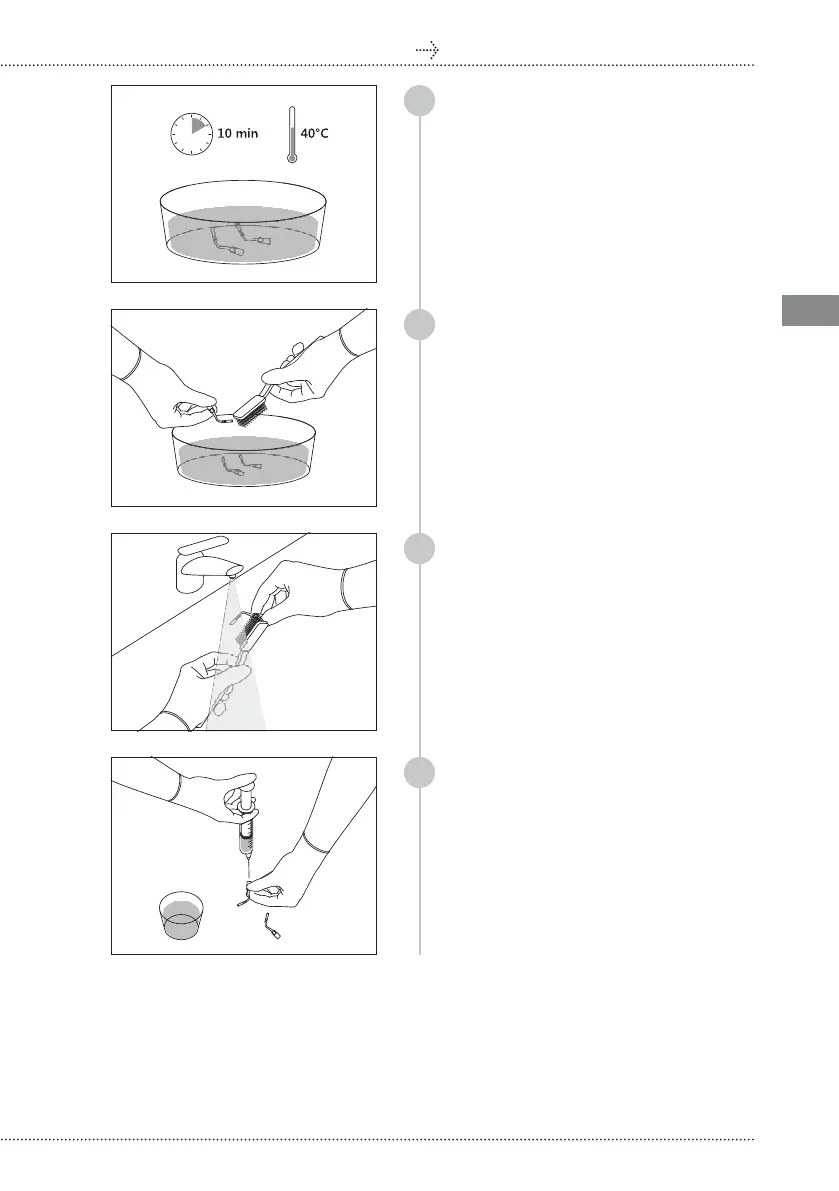 10 min

40°C