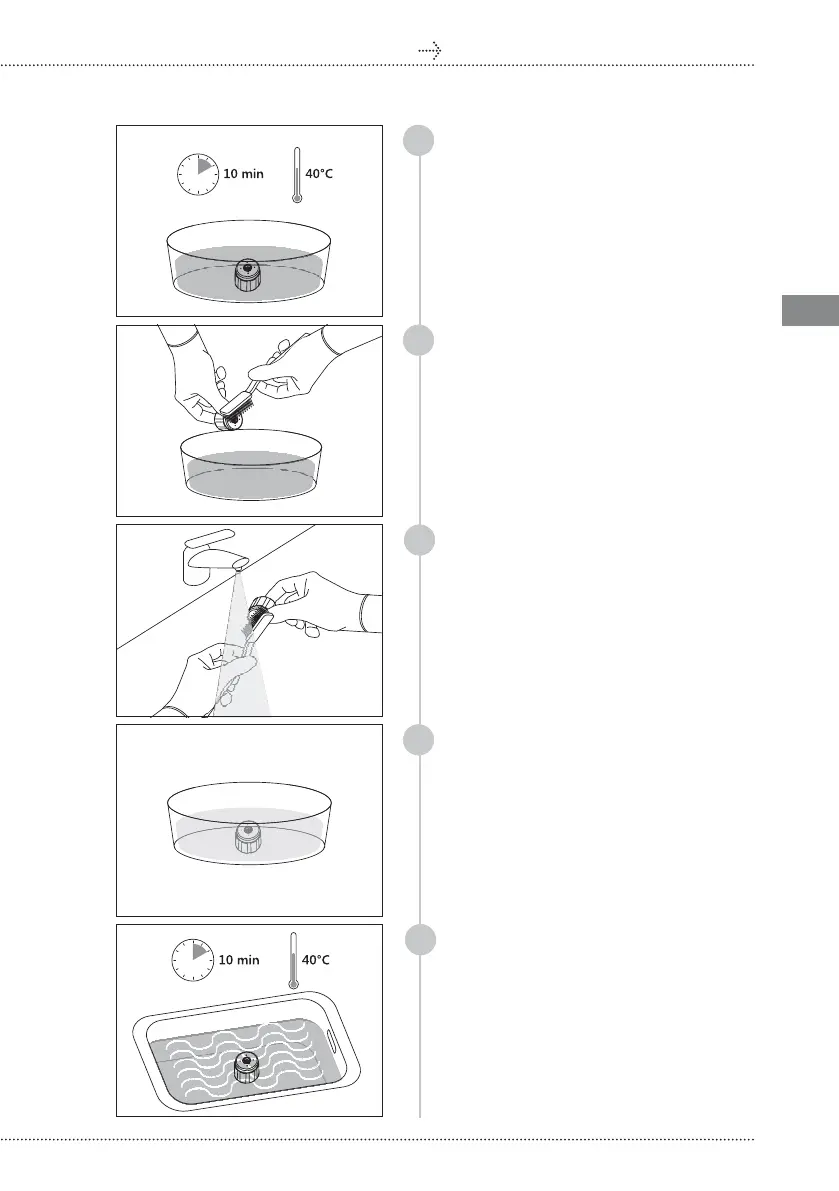 10 min 40°C

10 min 40°C