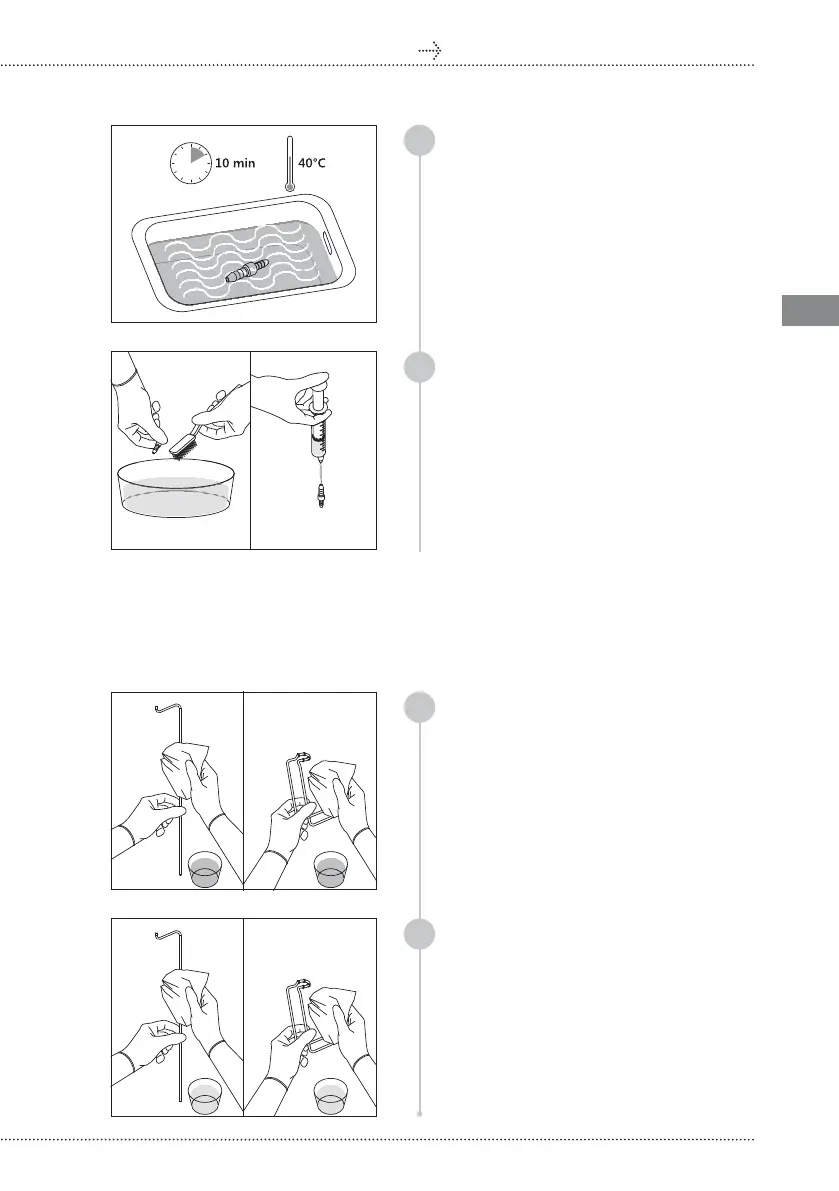 10 min

40°C