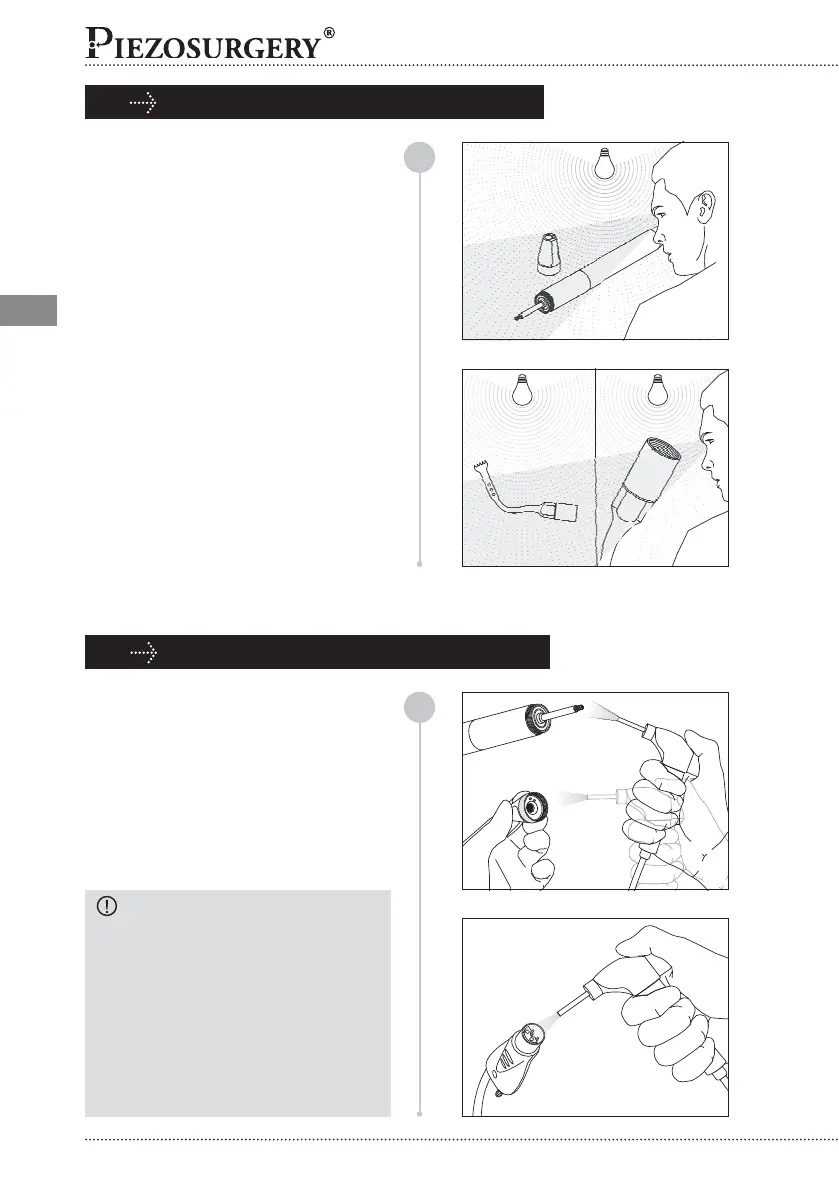 PIEZOSURGERY®