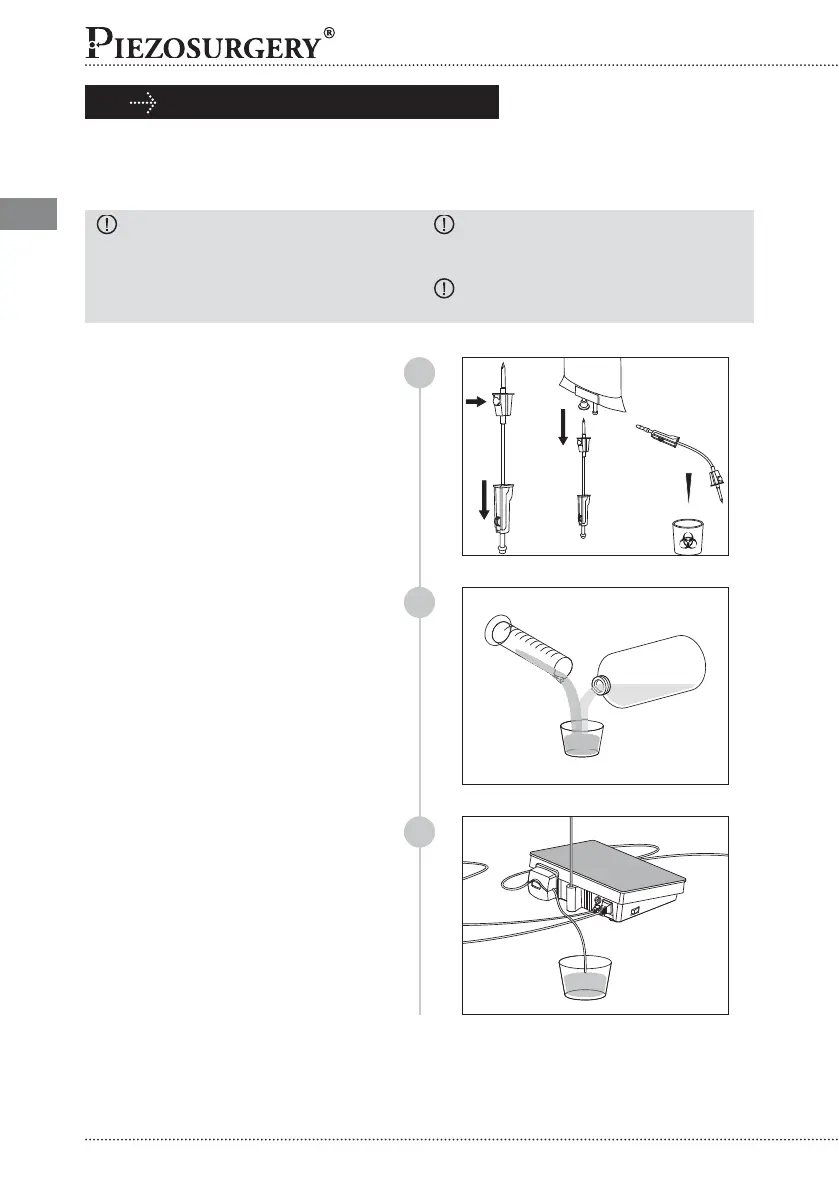 PIEZOSURGERY®