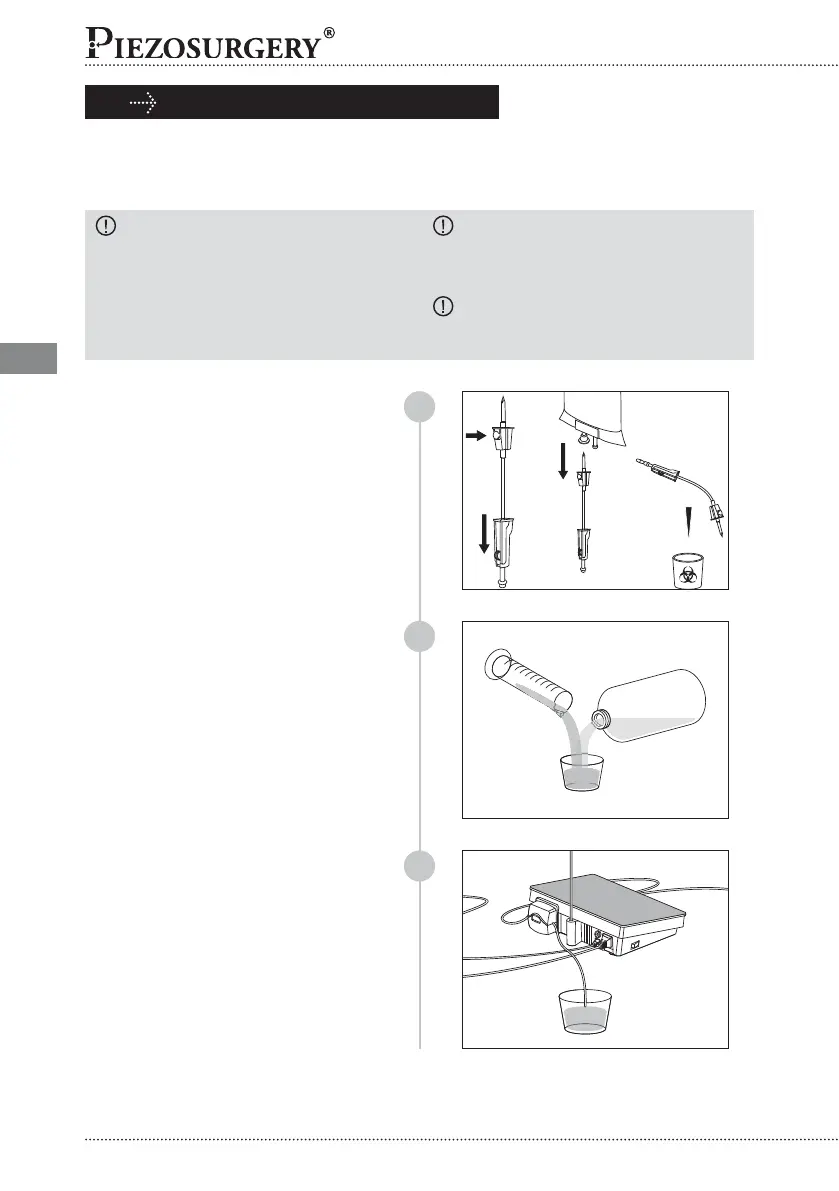 PIEZOSURGERY®