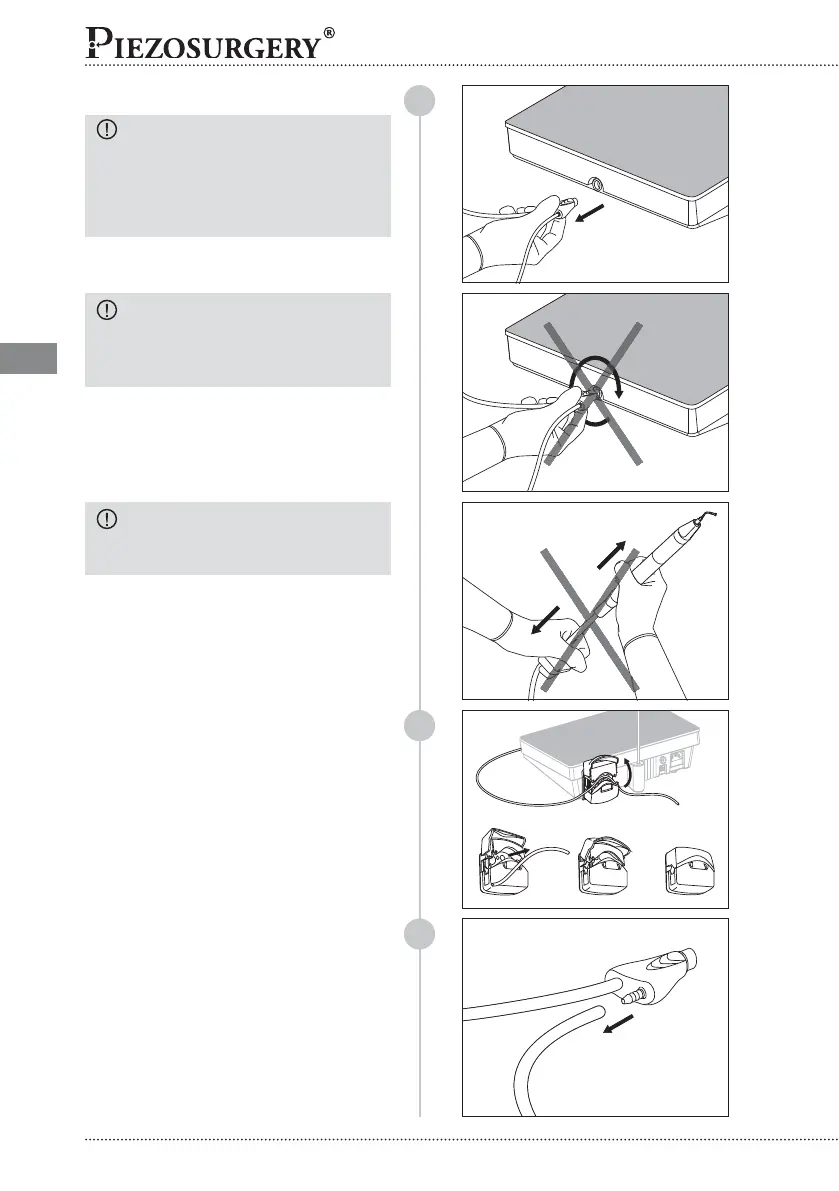 PIEZOSURGERY®