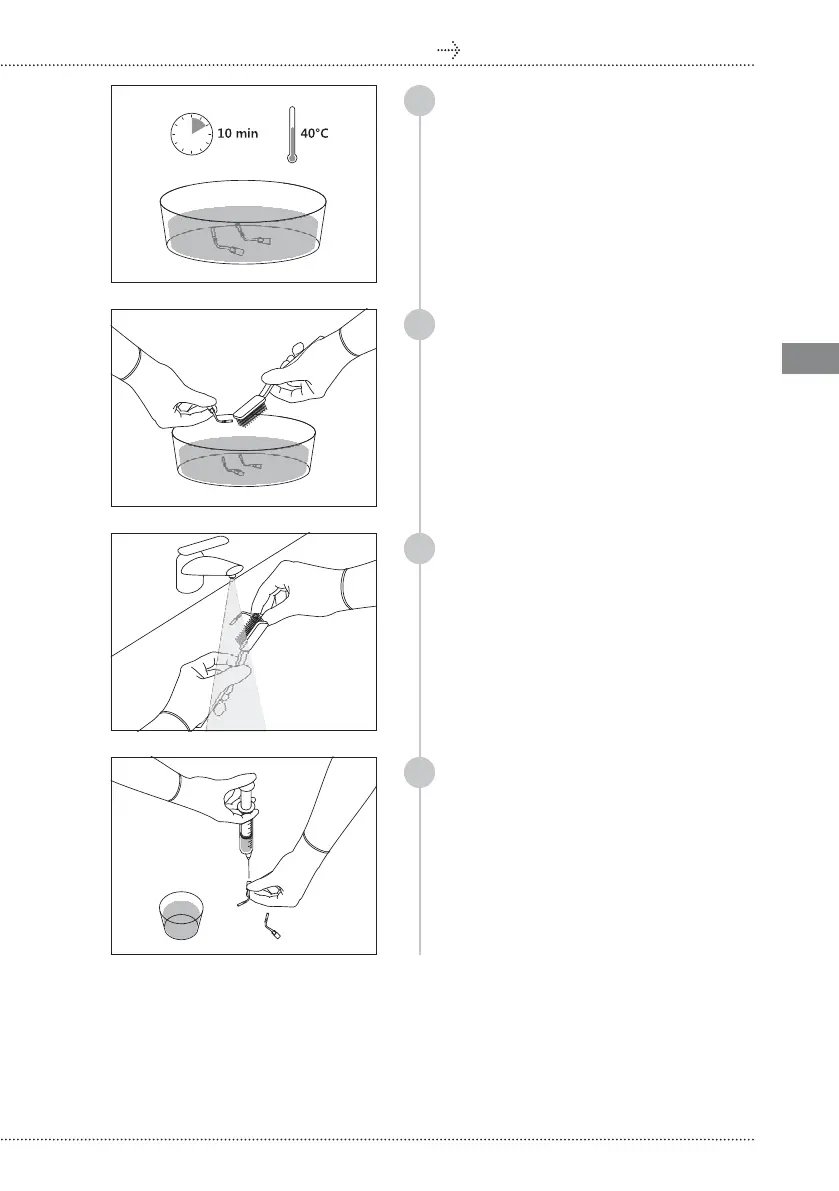 10 min

40°C