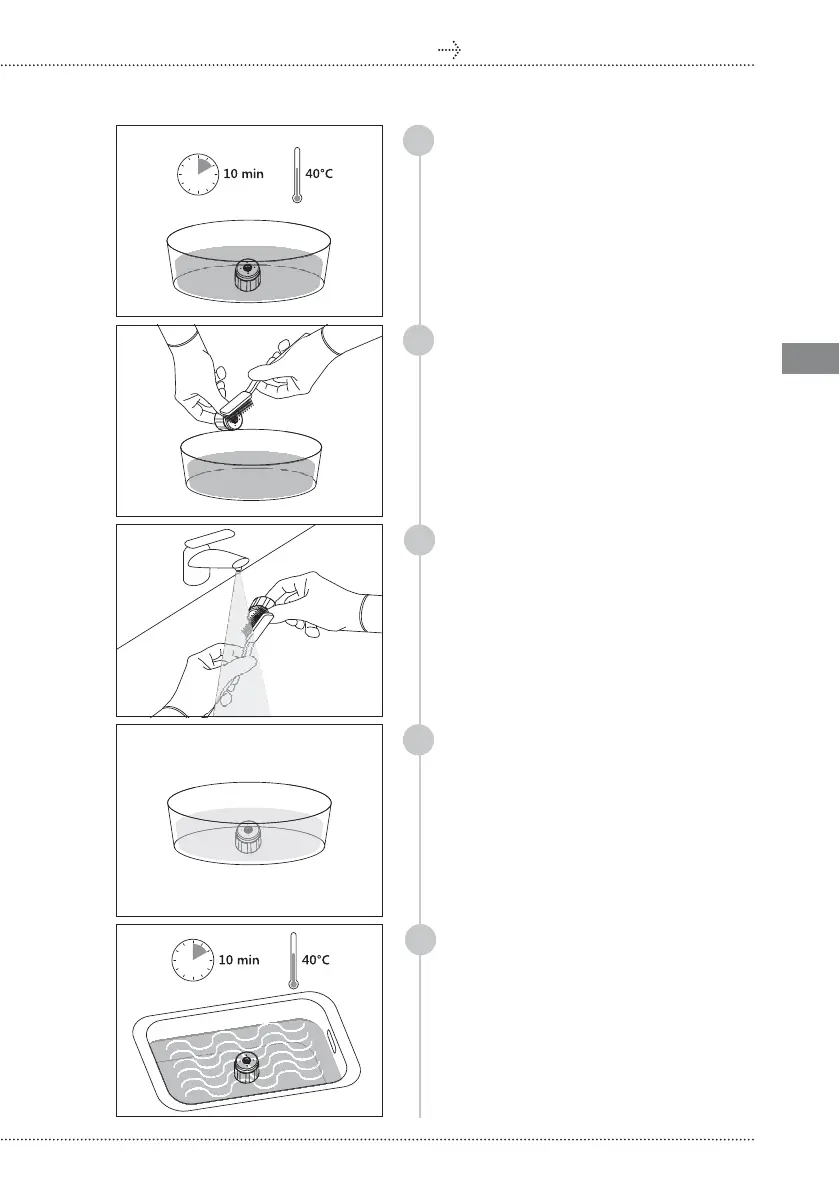 10 min 40°C

10 min 40°C