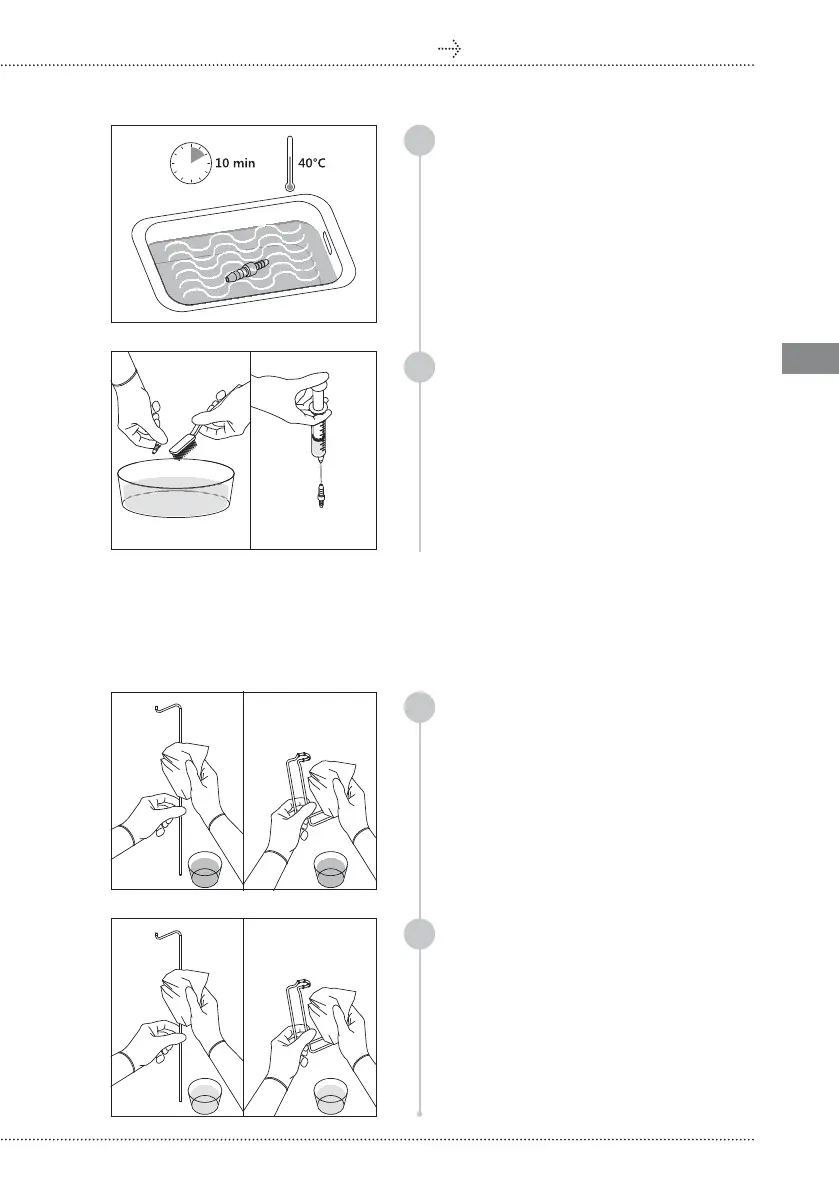 10 min

40°C