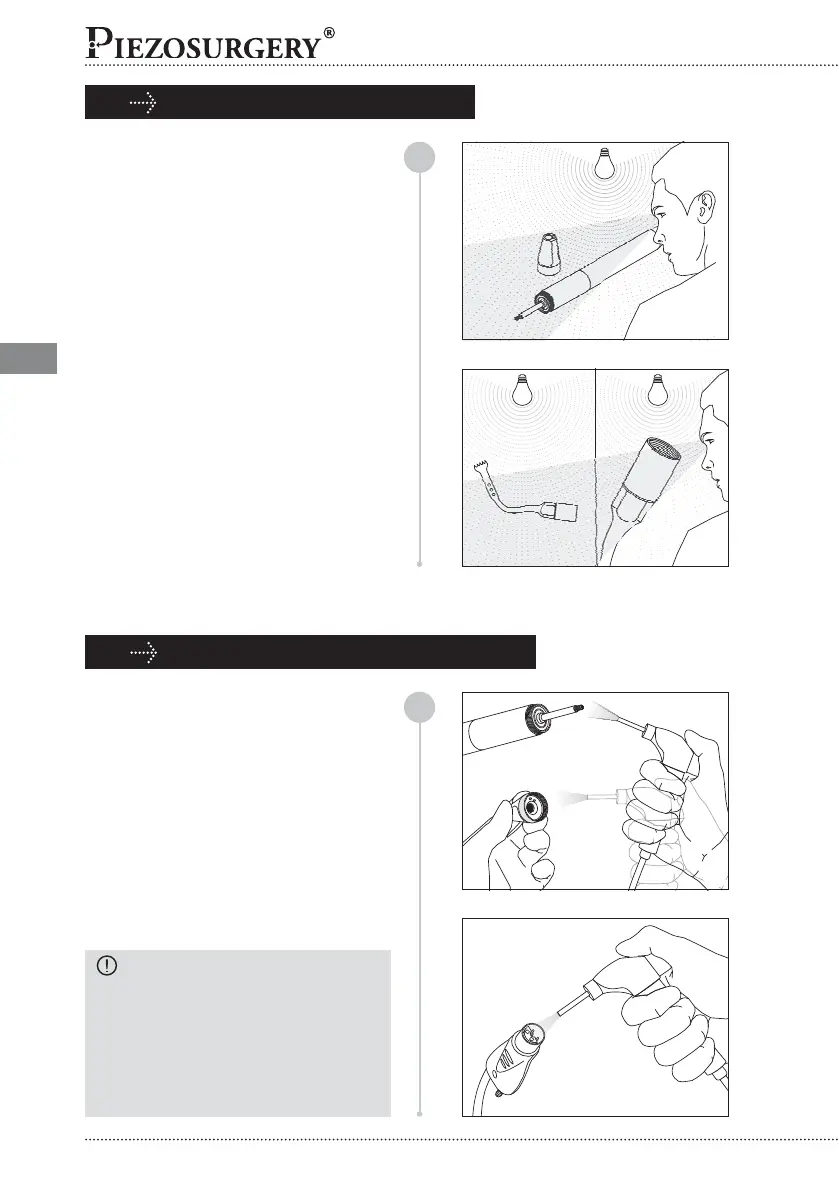 PIEZOSURGERY®