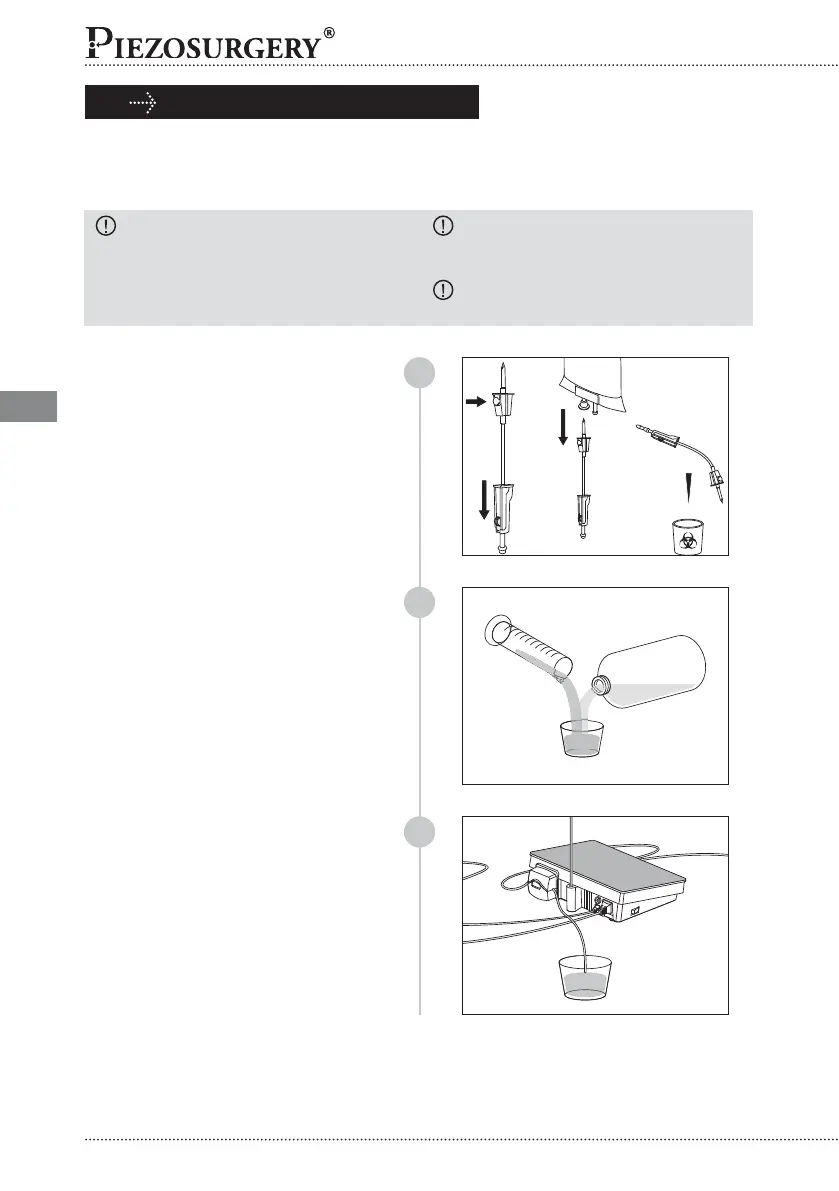 PIEZOSURGERY®