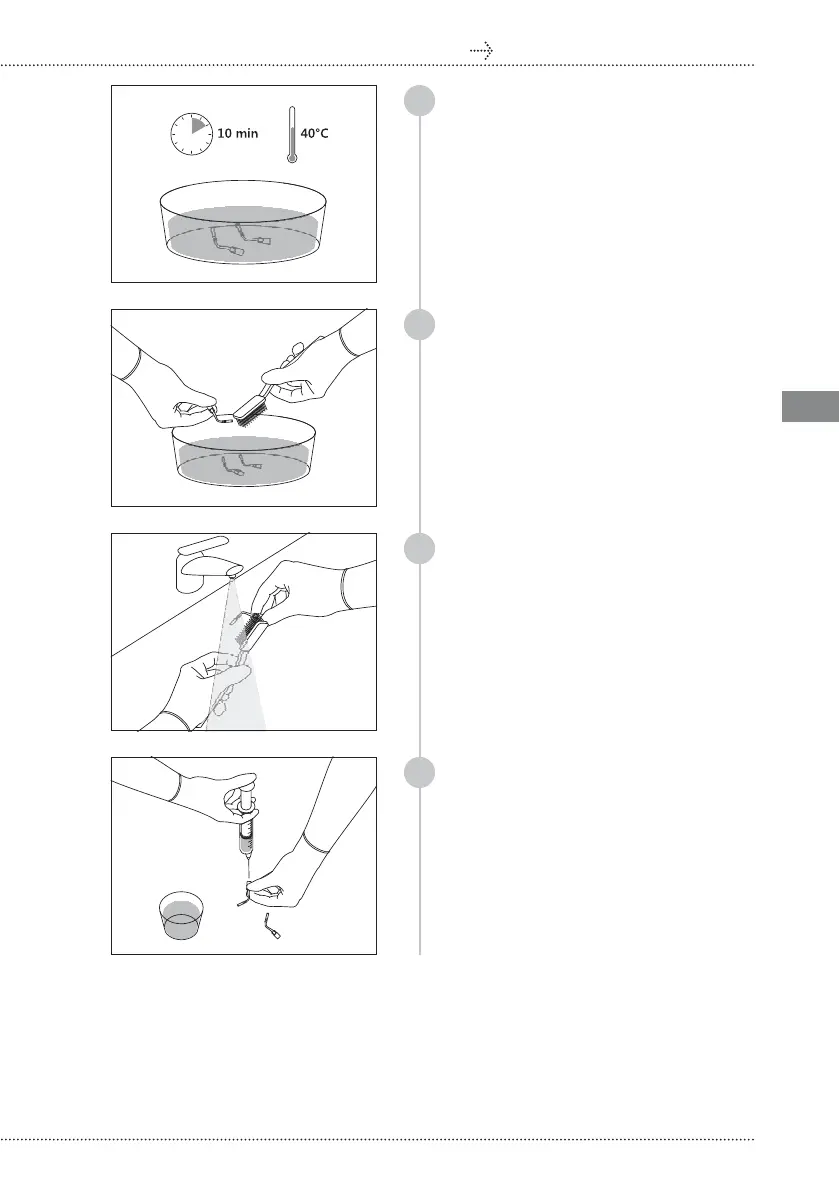 10 min
40°C