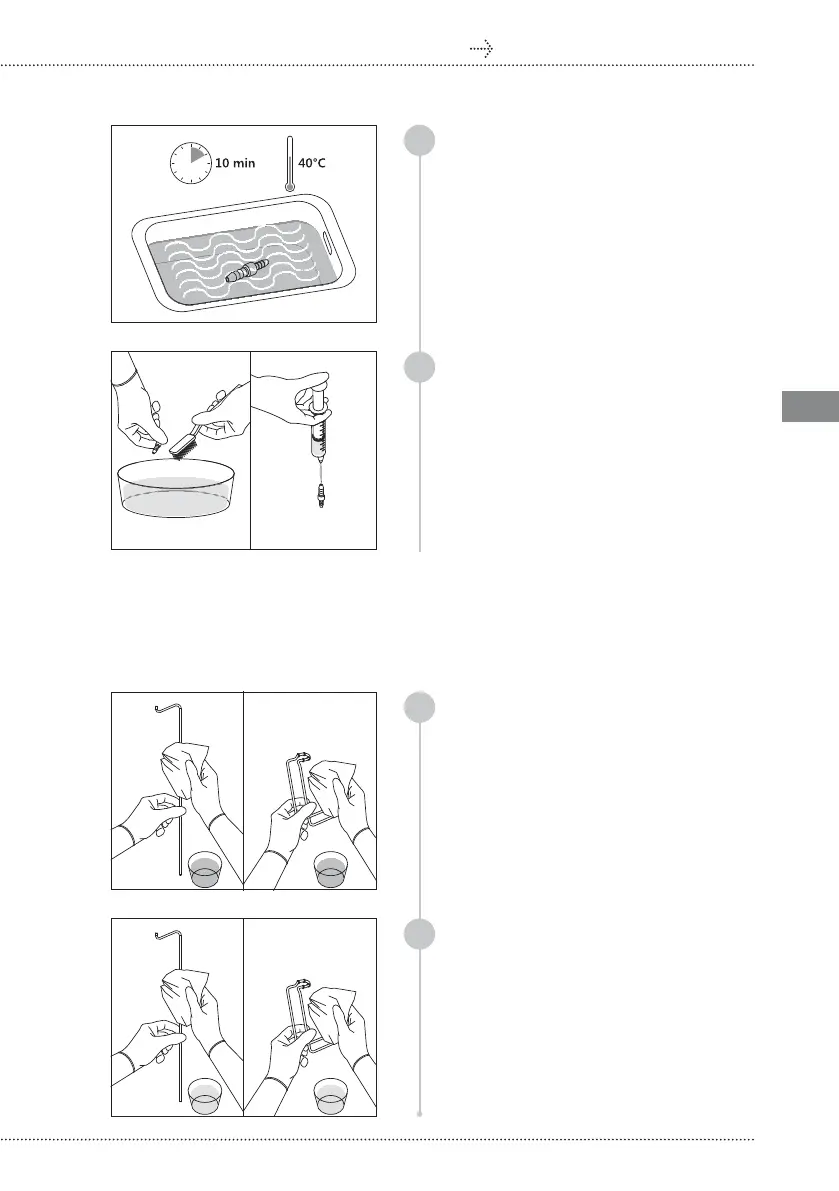 10 min

40°C