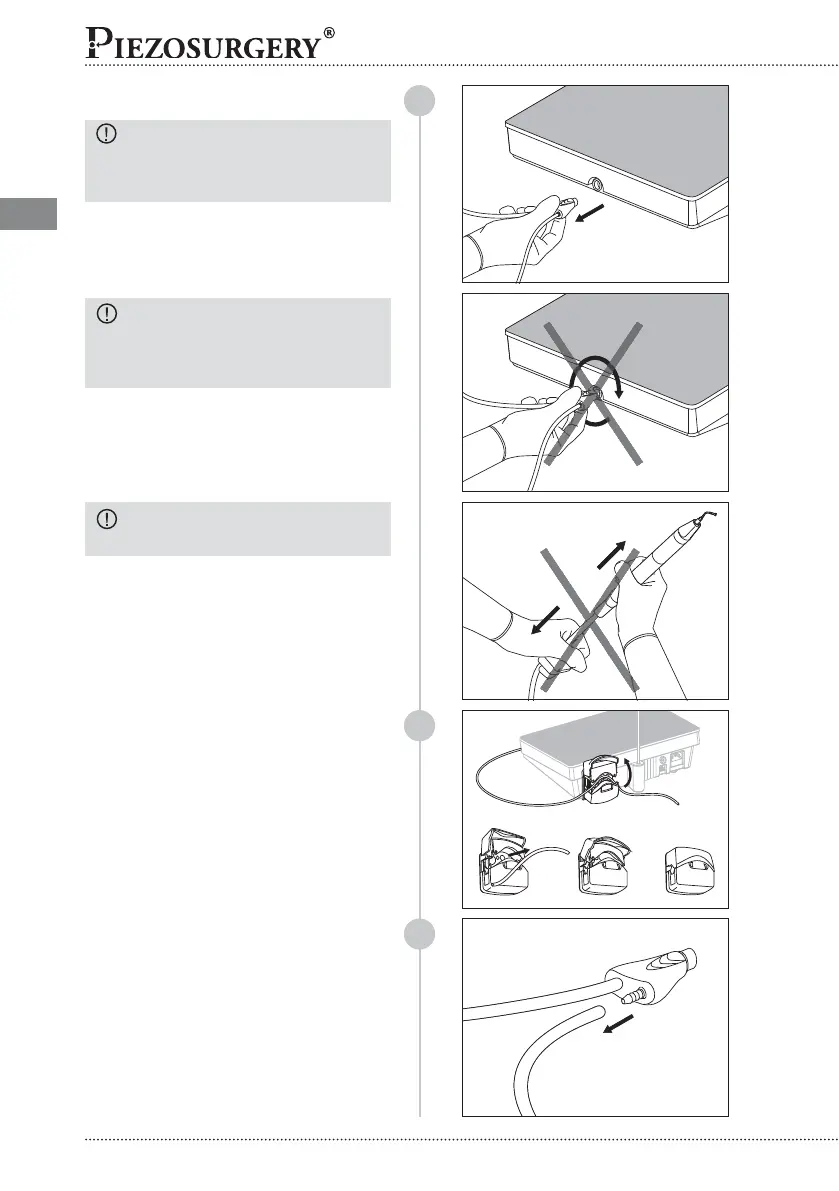 PIEZOSURGERY®