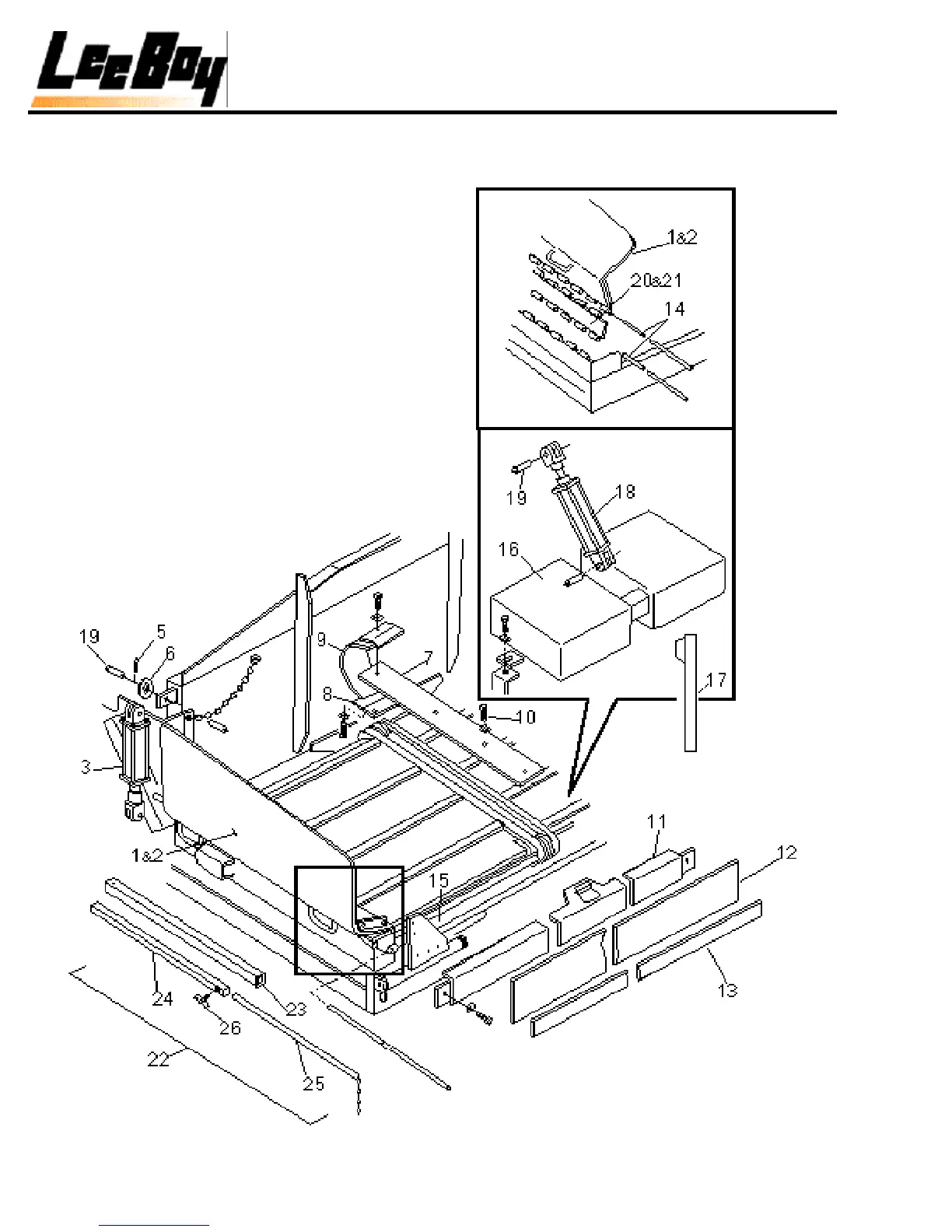 LeeBoy

1&2
20&21
14
19
18
16
17
19
5
6
9
7
8
10
3
1&2
11
12
15
13
24
23
26
22
25