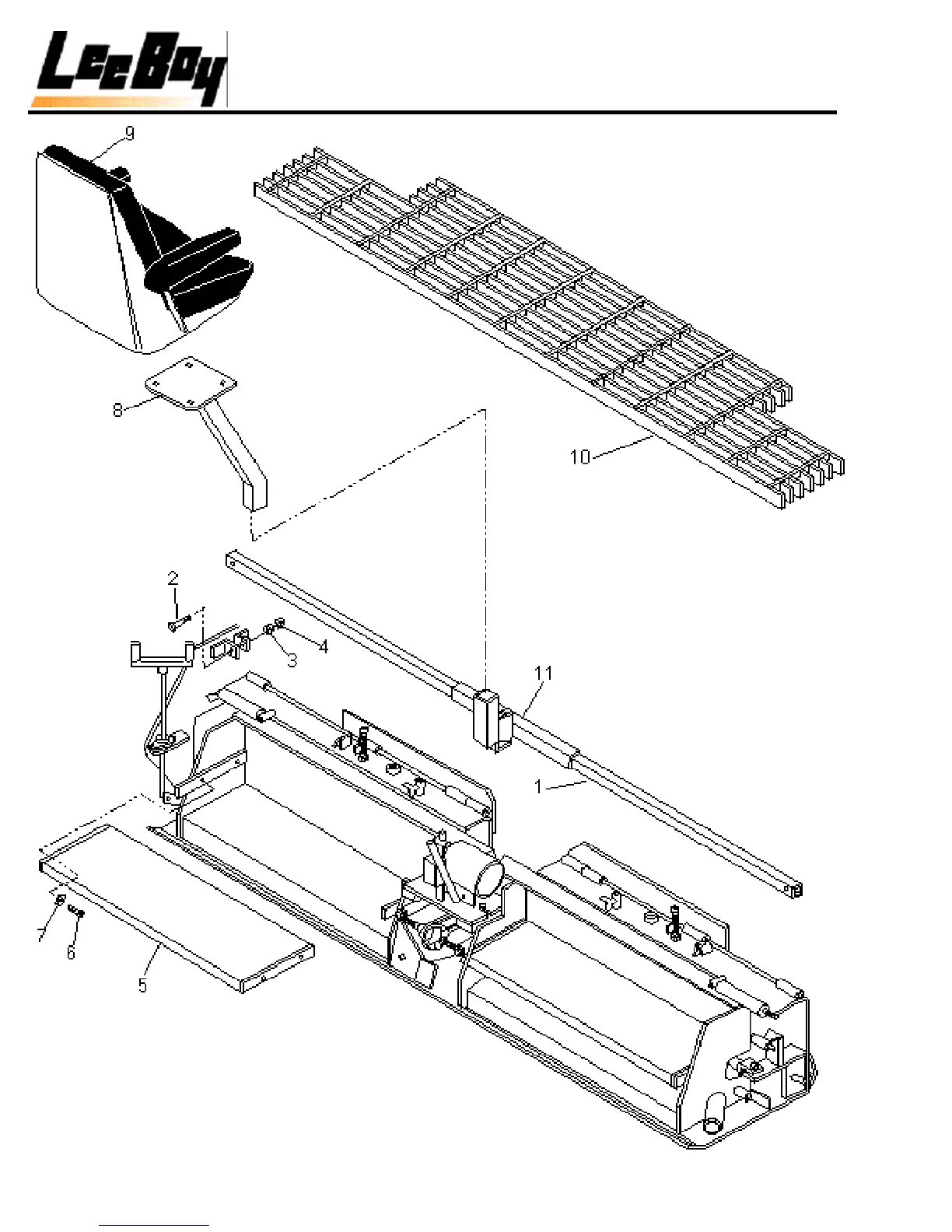 LeeBoy

9
8
10
2
4
3
11
1
7
6
5