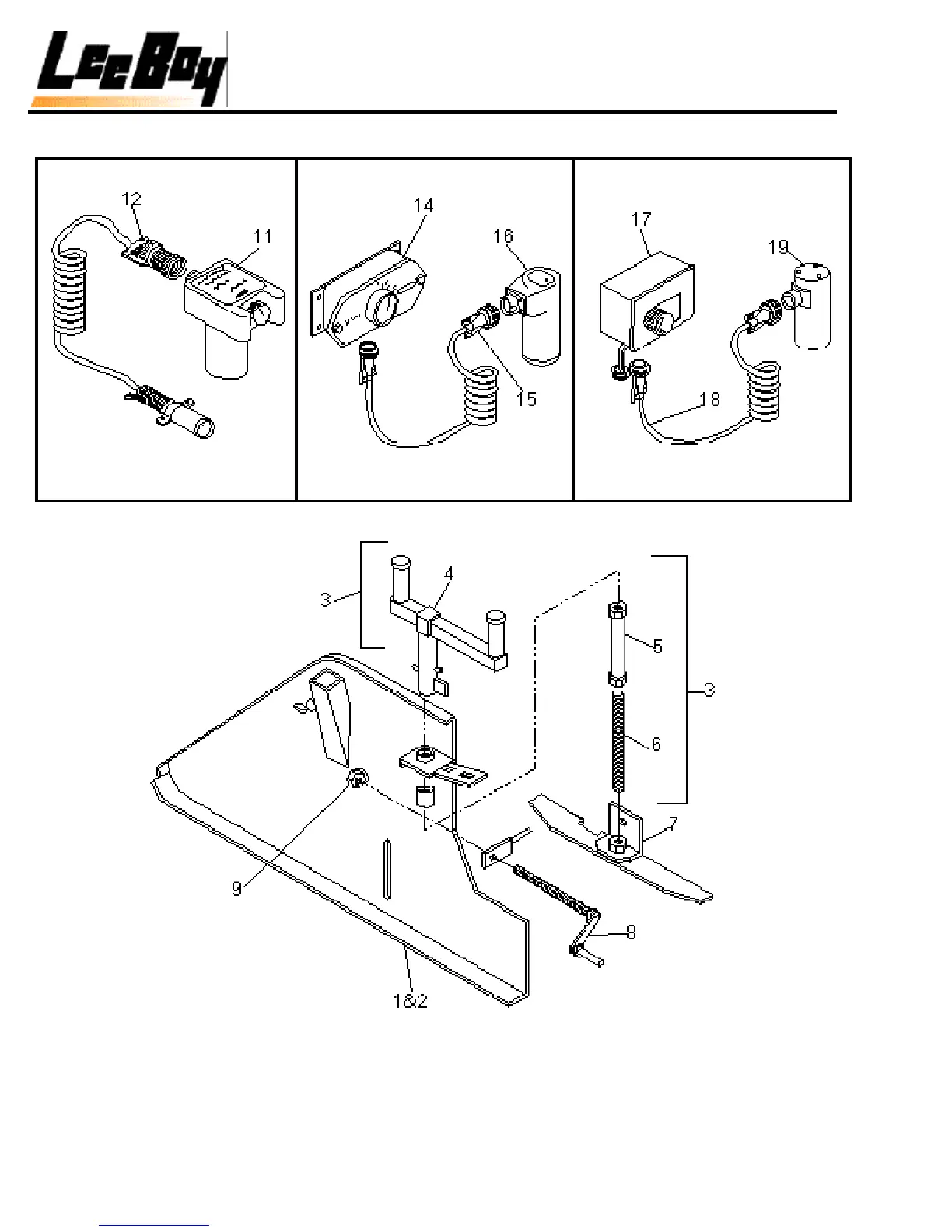 LeeBoy

12
11

14
16
15

17
19
18

3
4
5
3
6
7
9
8
1&2