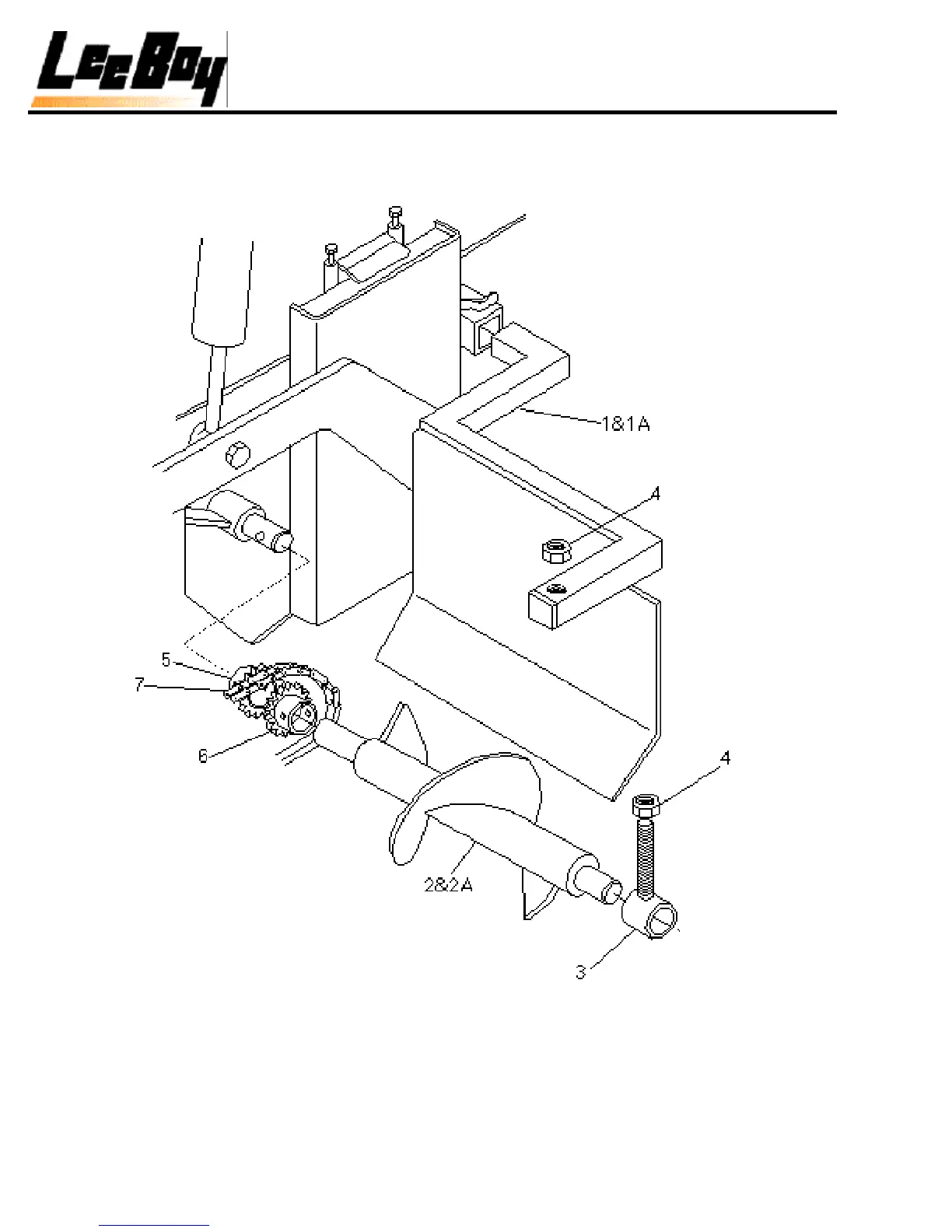 LeeBoy

1&1A

4

5

7

6

4

2&2A

3