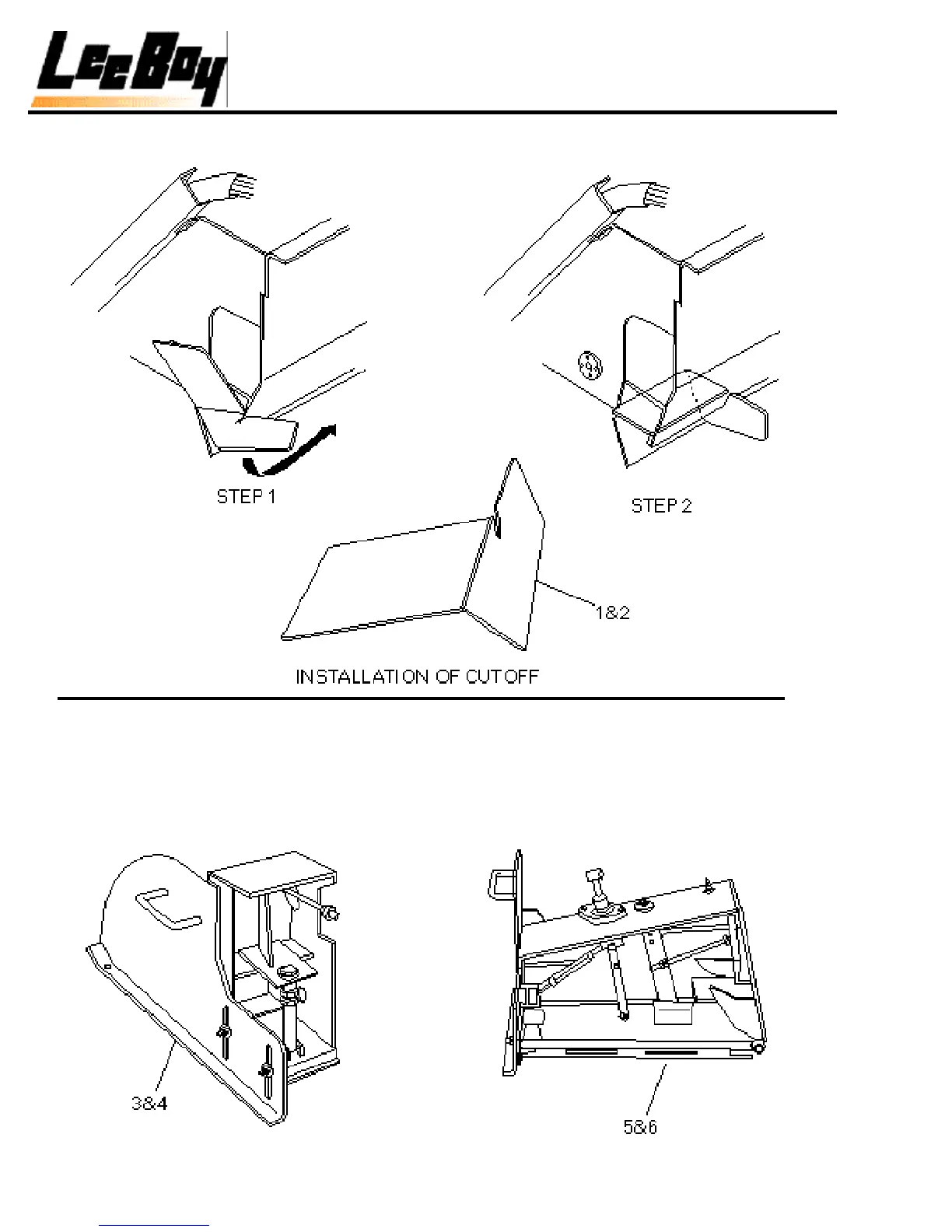 LeeBoy

STEP 1

STEP 2

1&2

INSTALLATION OF CUTOFF

3&4

5&6