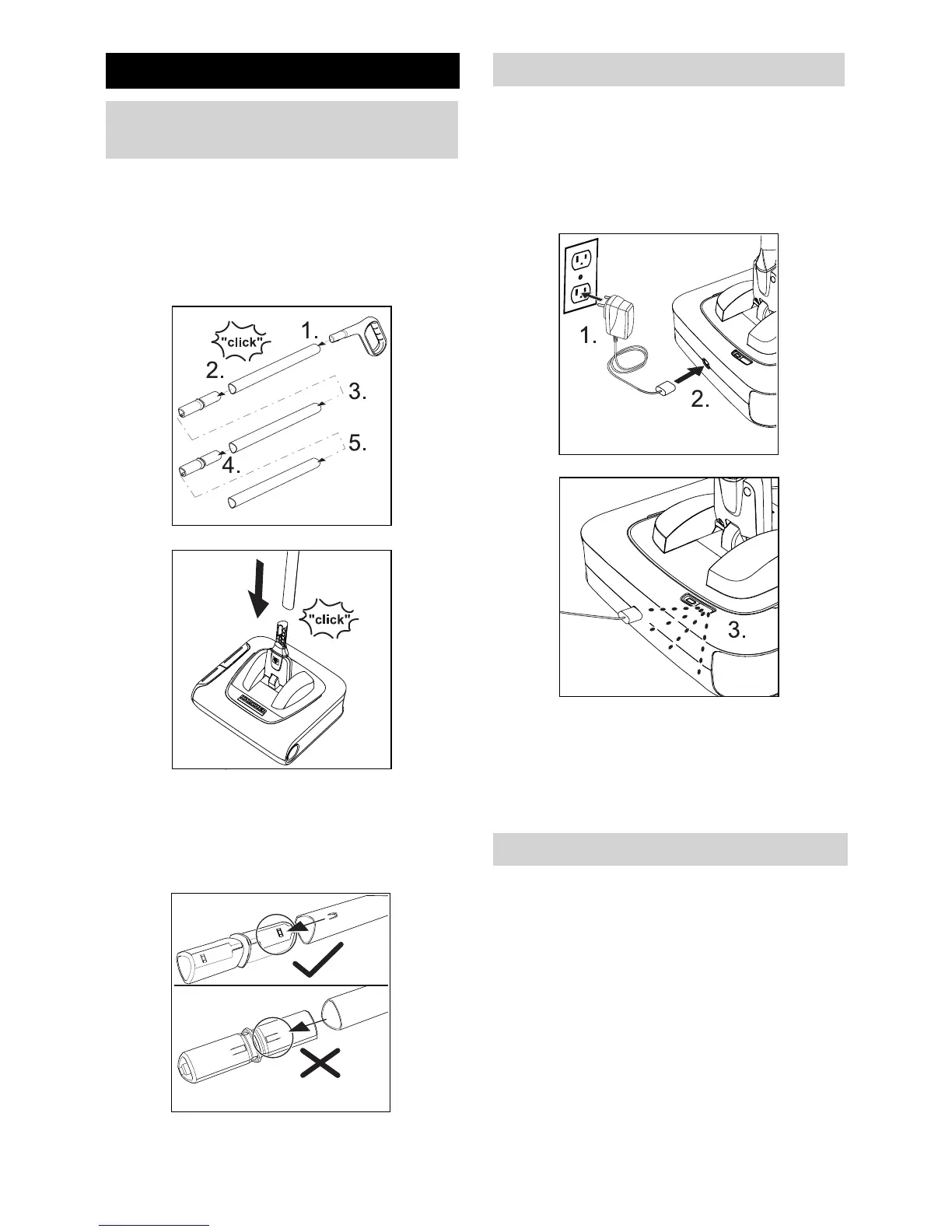 "click"
1.
2.
3.
4.
5.

"click"

1.
2.

3.