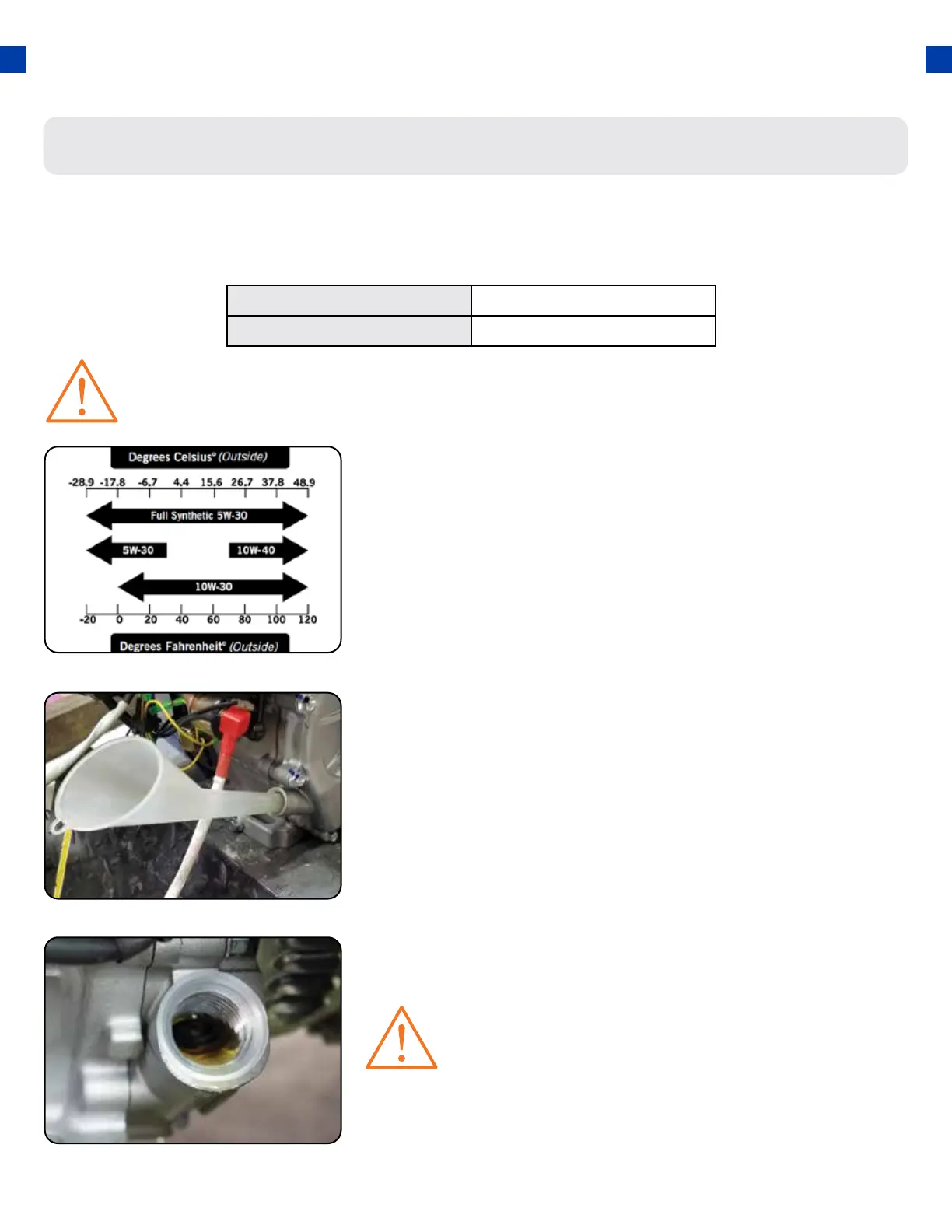 Degrees Celsius° (Outside)

-28.9 -17.8 -6.7 4.4 15.6 26.7 37.8 48.9

Full Synthetic 5W-30

5W-30

10W-40

10W-30

-20 0 20 40 60 80 100 120

Degrees Fahrenheit° (Outside)